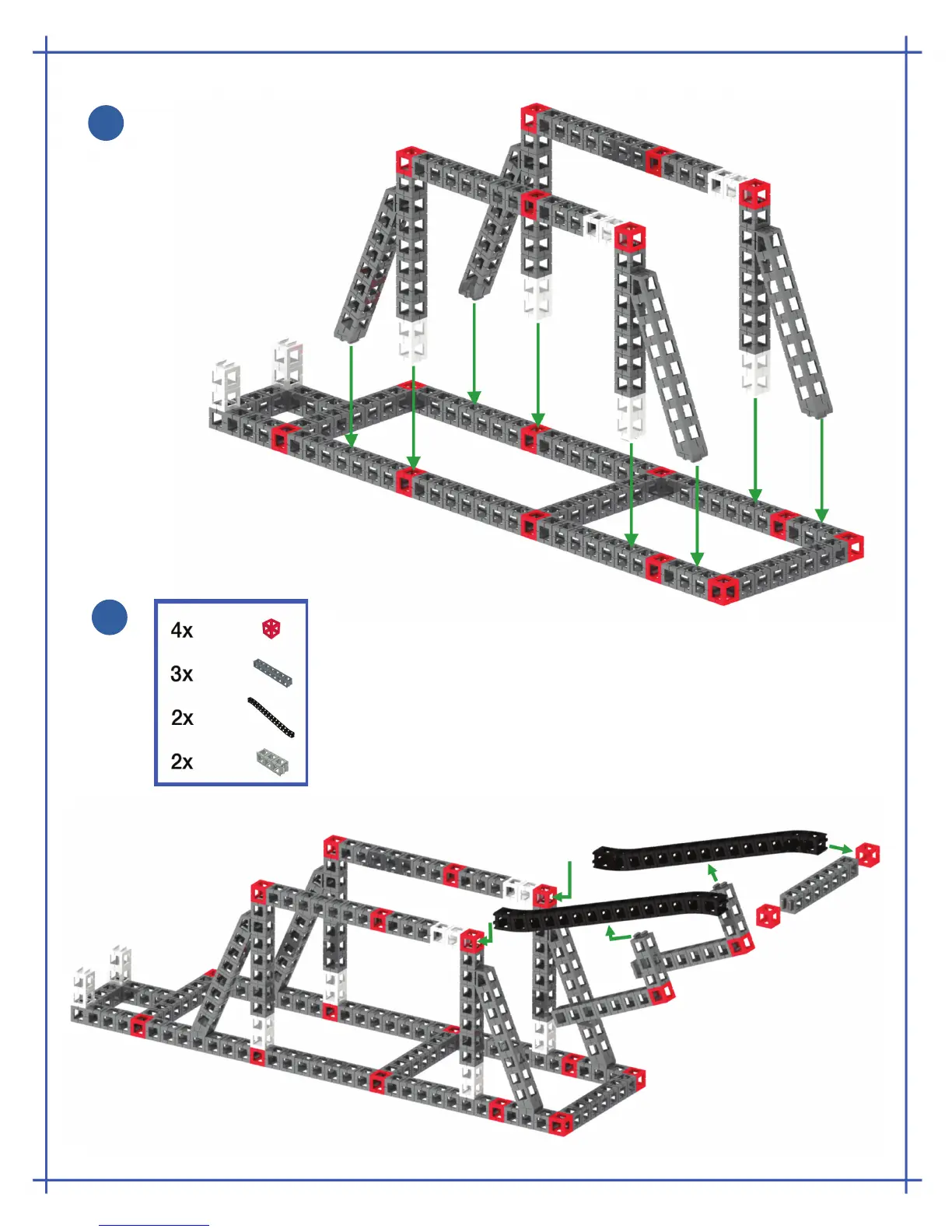 4x

3x

2x

2x