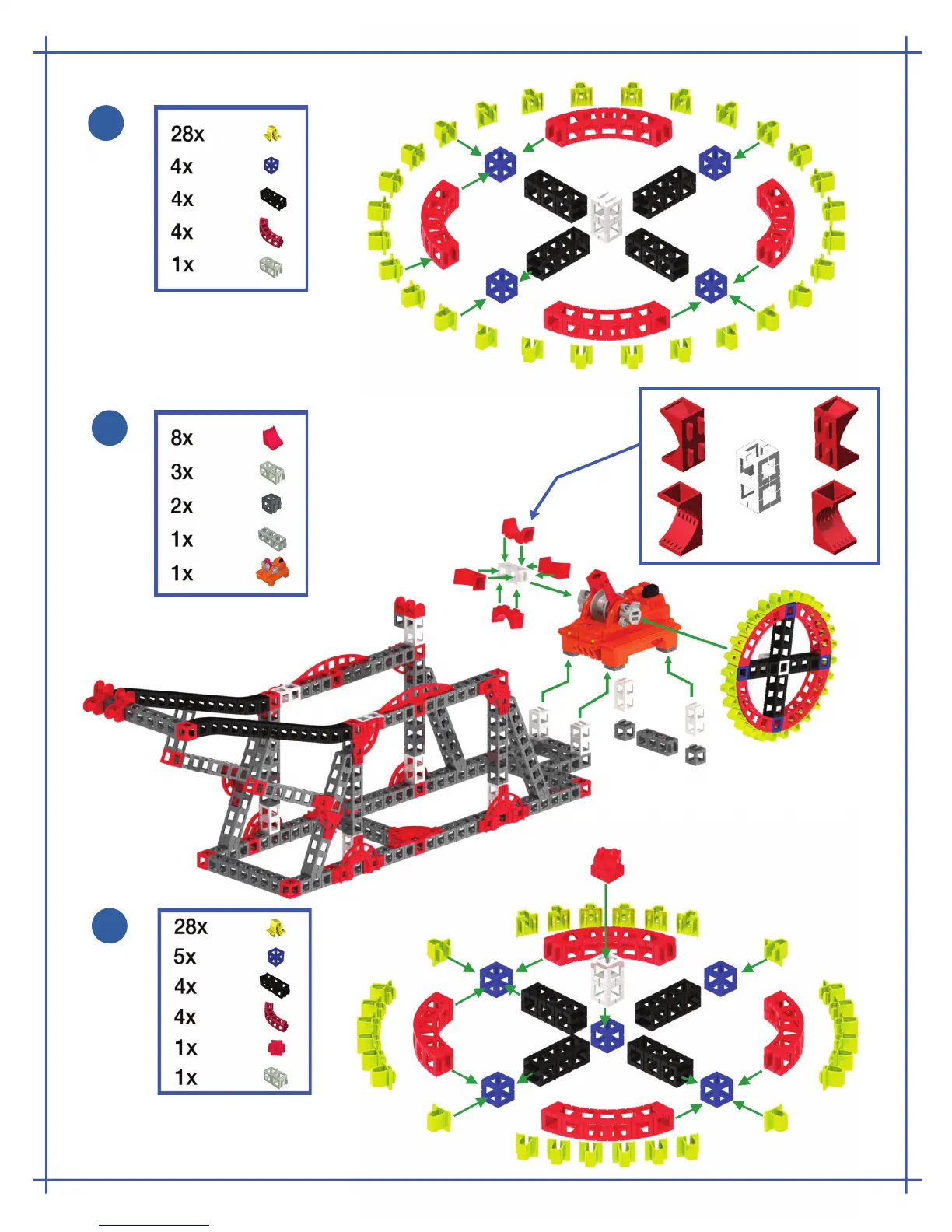 28x
4x
4x
4x
1x

8x
3x
2x
1x
1x

28x
5x
4x
4x
1x
1x