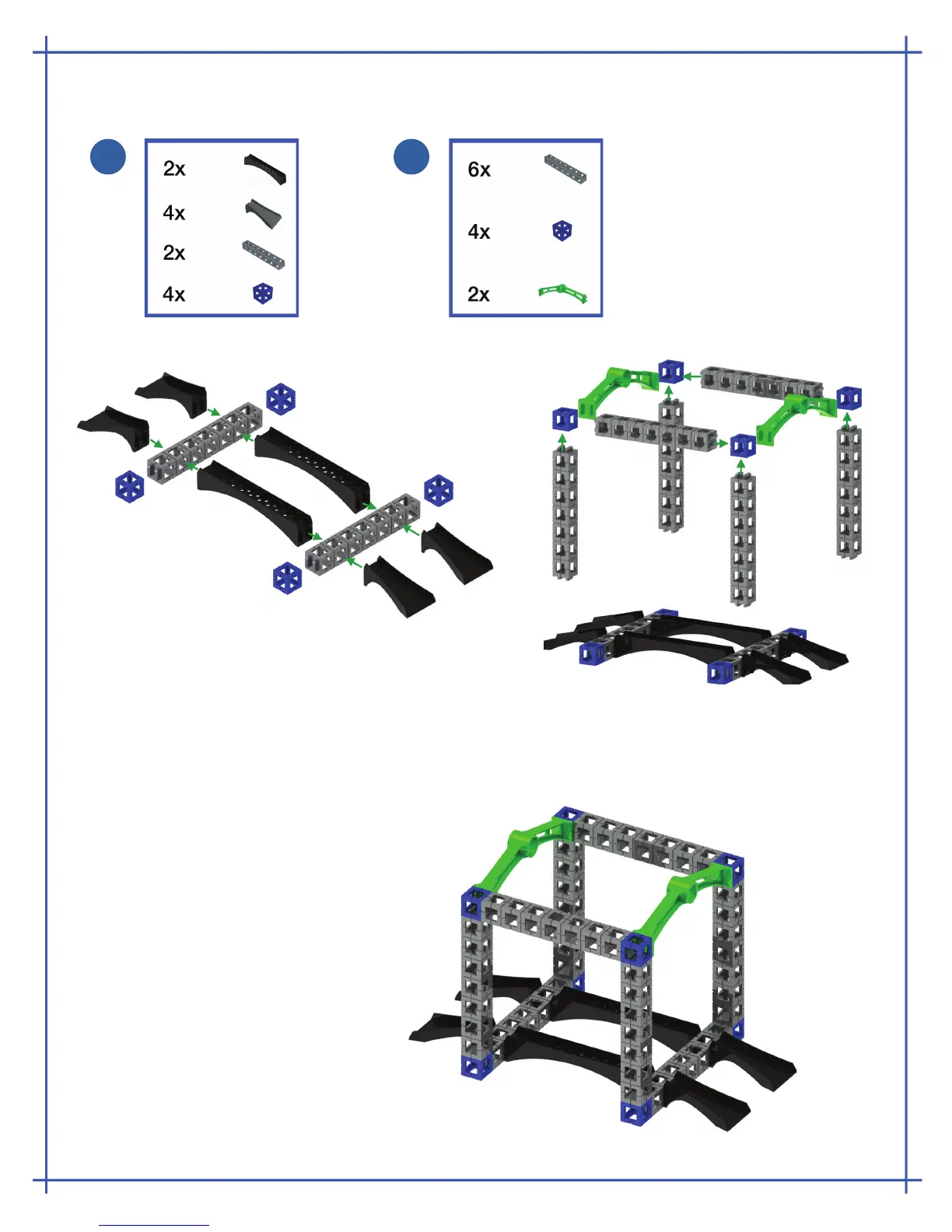 2x

4x

2x

4x

6x

4x

2x