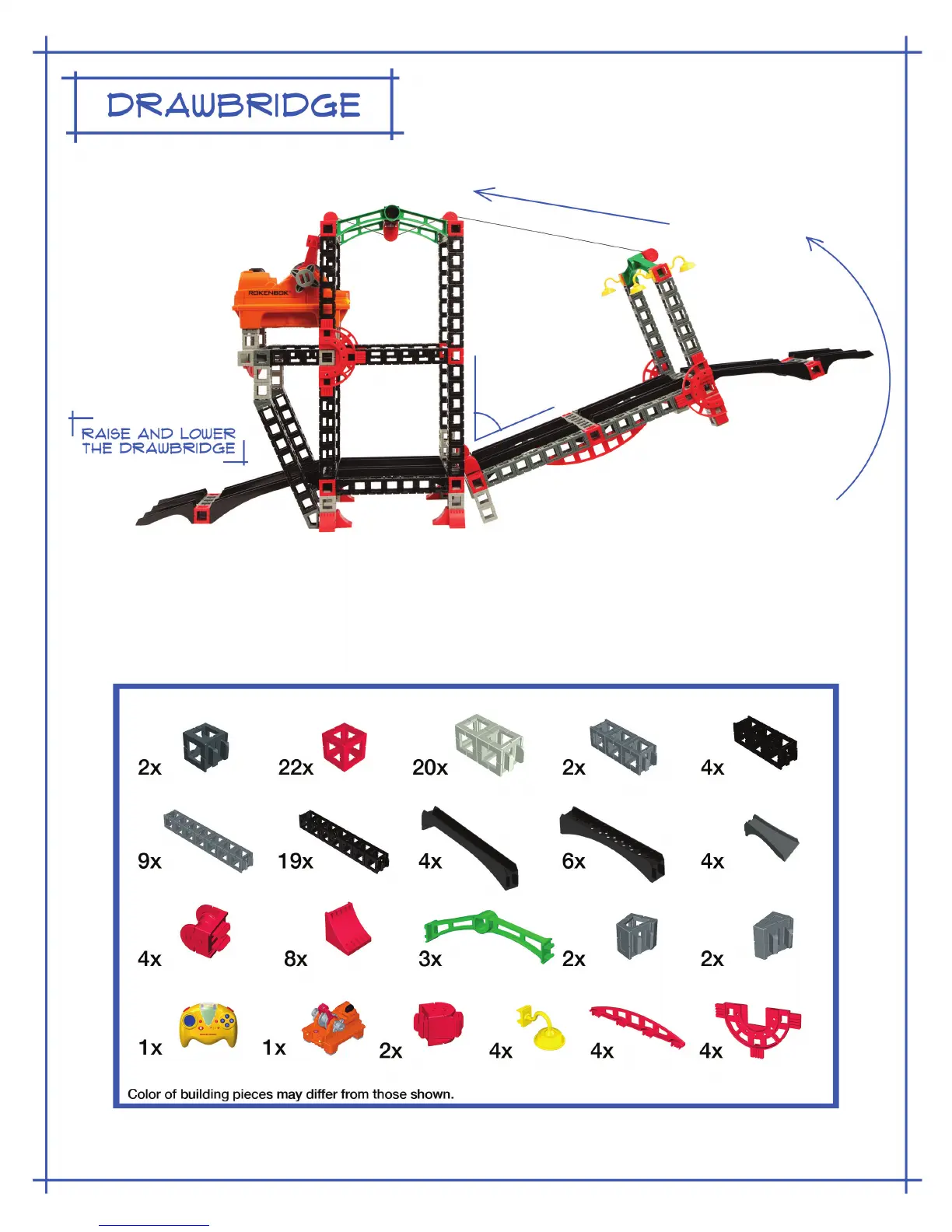 DRAWBRIDGE

ROKENBOK

RAISE AND LOWER THE DRAWBRIDGE

2x 22x 20x 2x 4x

9x 19x 4x 6x 4x

4x 8x 3x 2x 2x

1x 1x 2x 4x 4x 4x

Color of building pieces may differ from those shown.