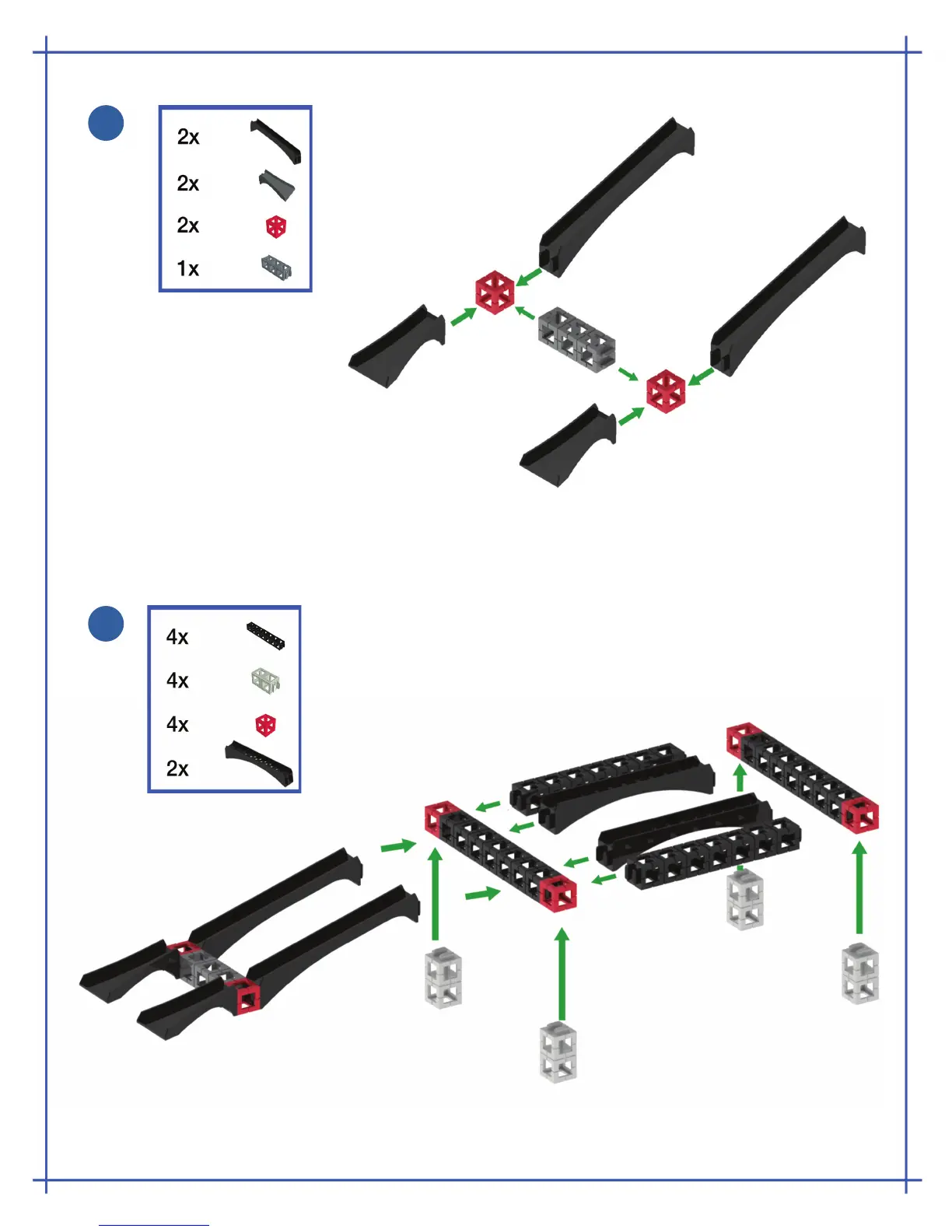 2x
2x
2x
1x

4x
4x
4x
2x