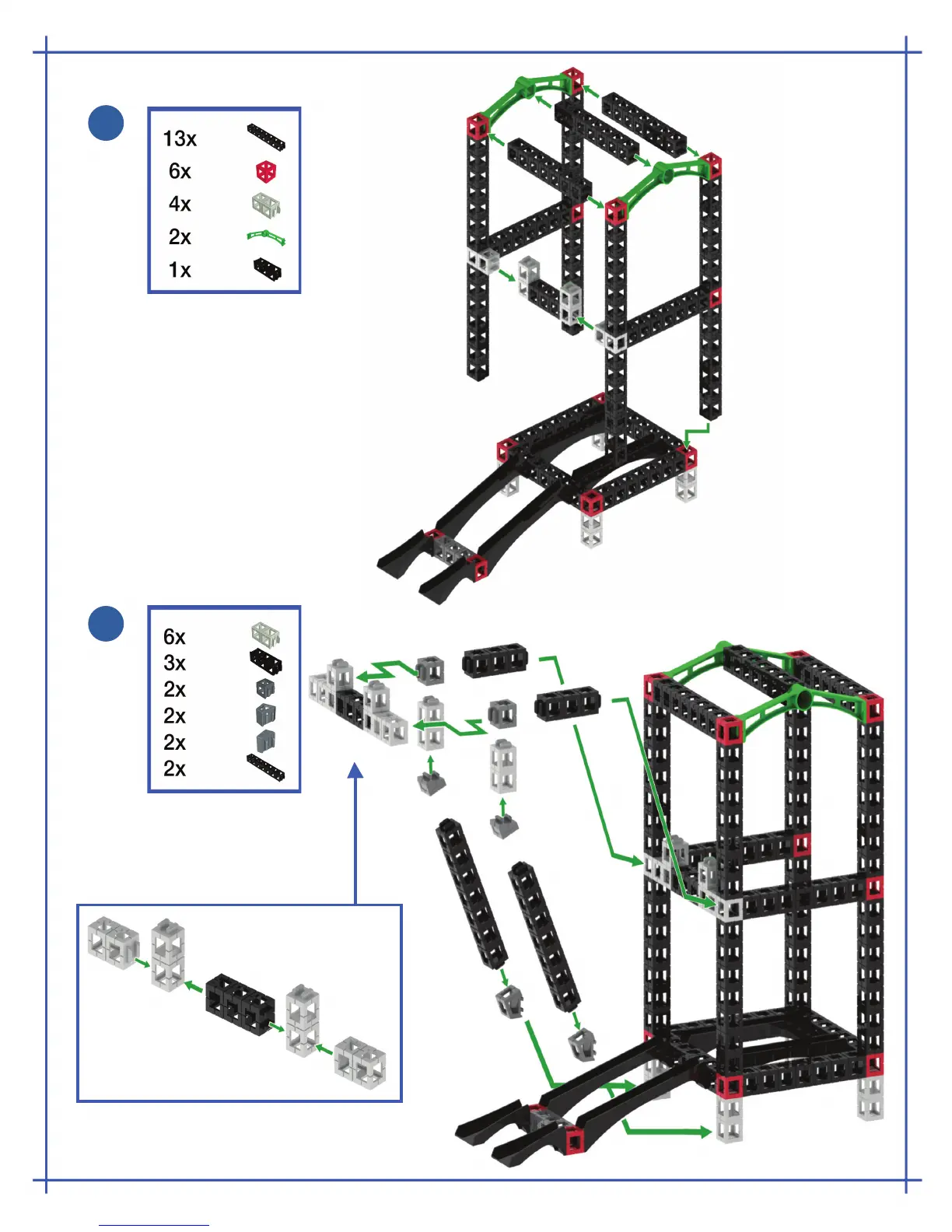 13x
6x
4x
2x
1x

6x
3x
2x
2x
2x
2x