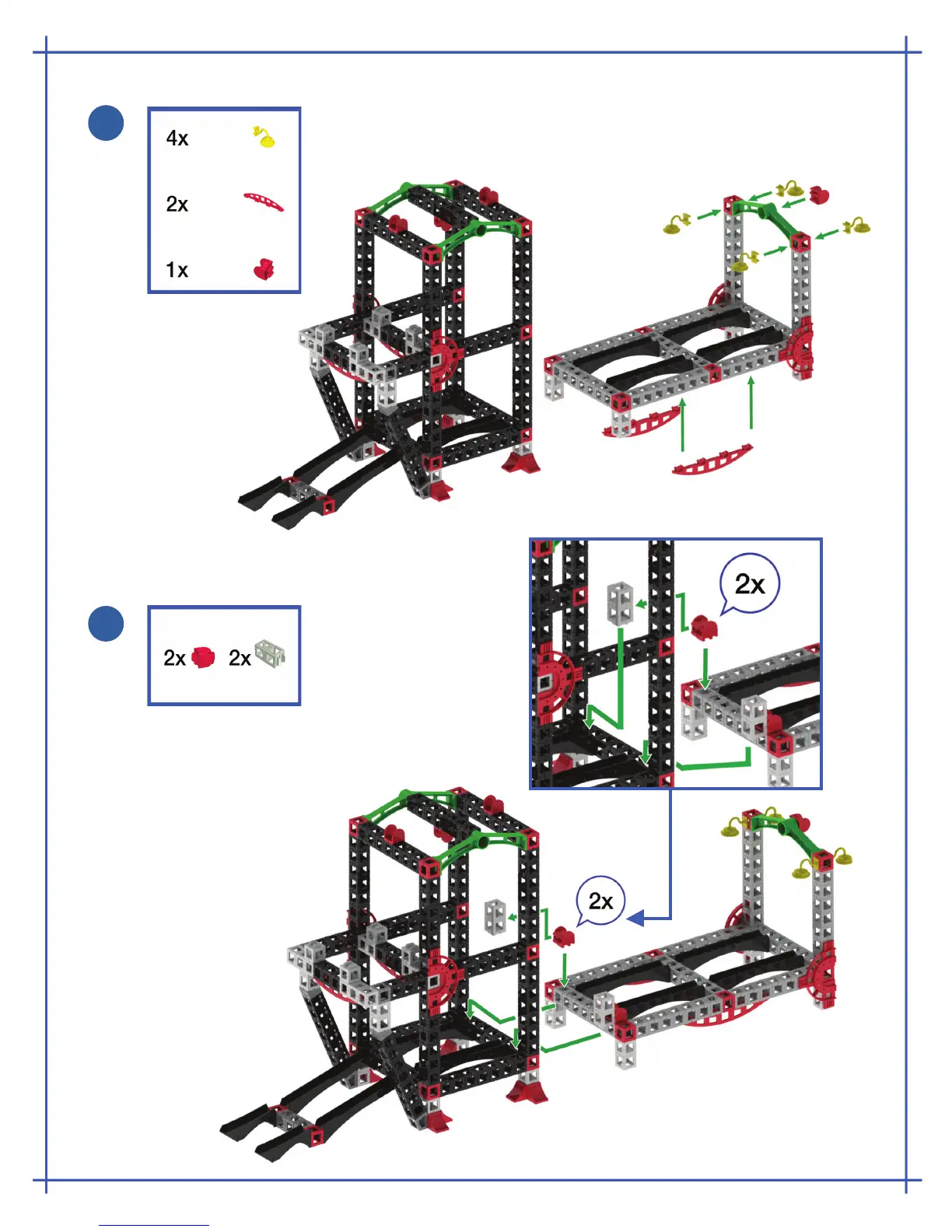 4x

2x

1x

2x 2x

2x

2x