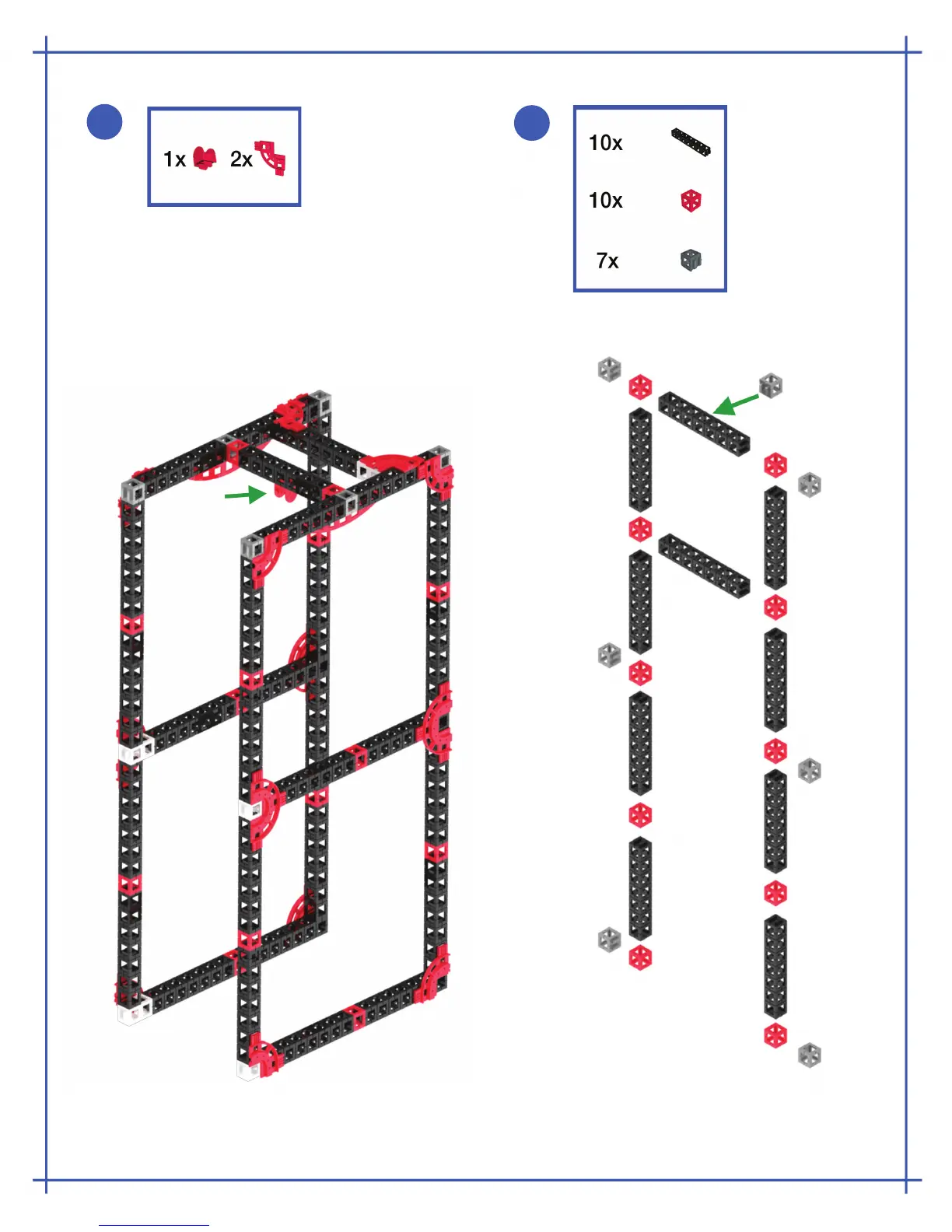 1x 2x

10x

10x

7x