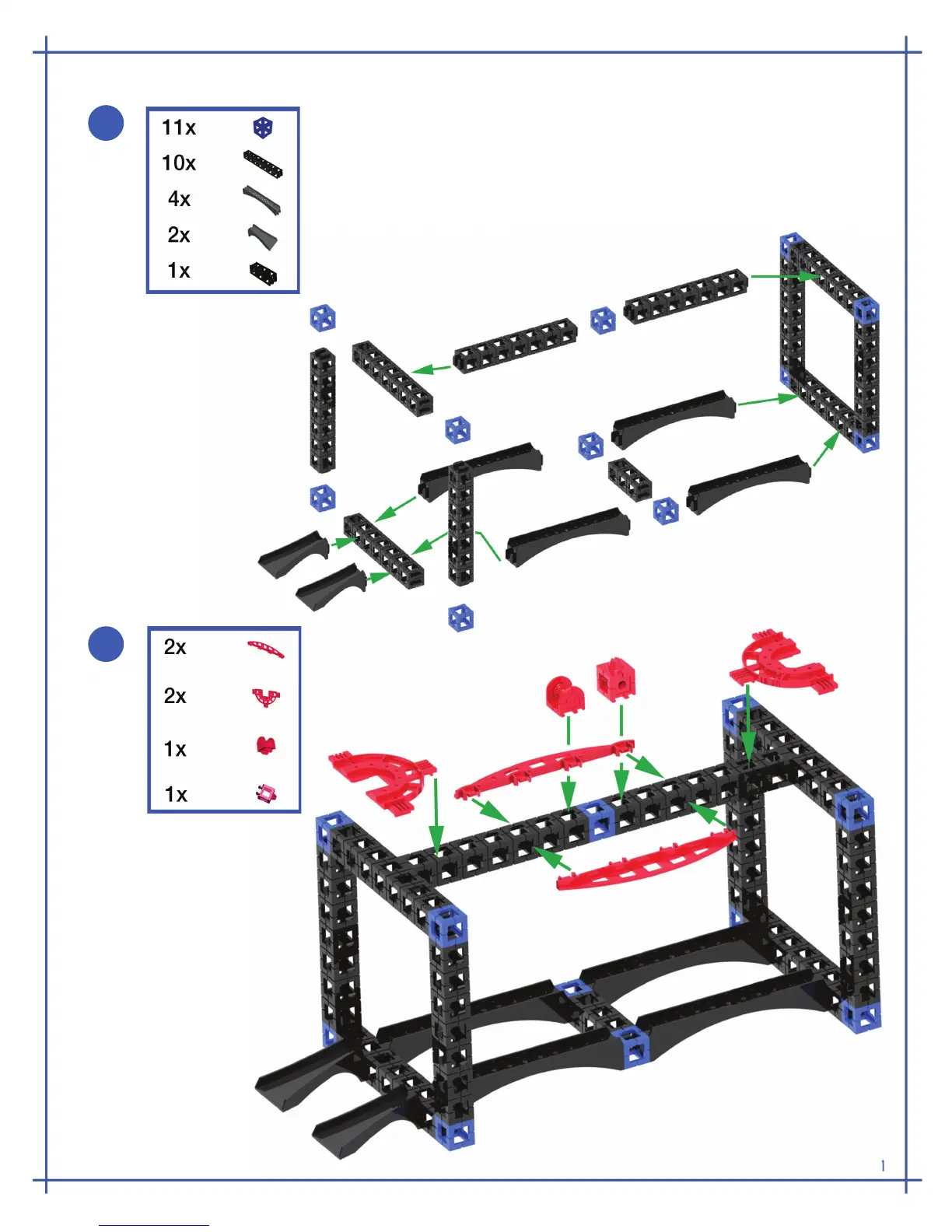 11x
10x
4x
2x
1x

2x
2x
1x
1x

1