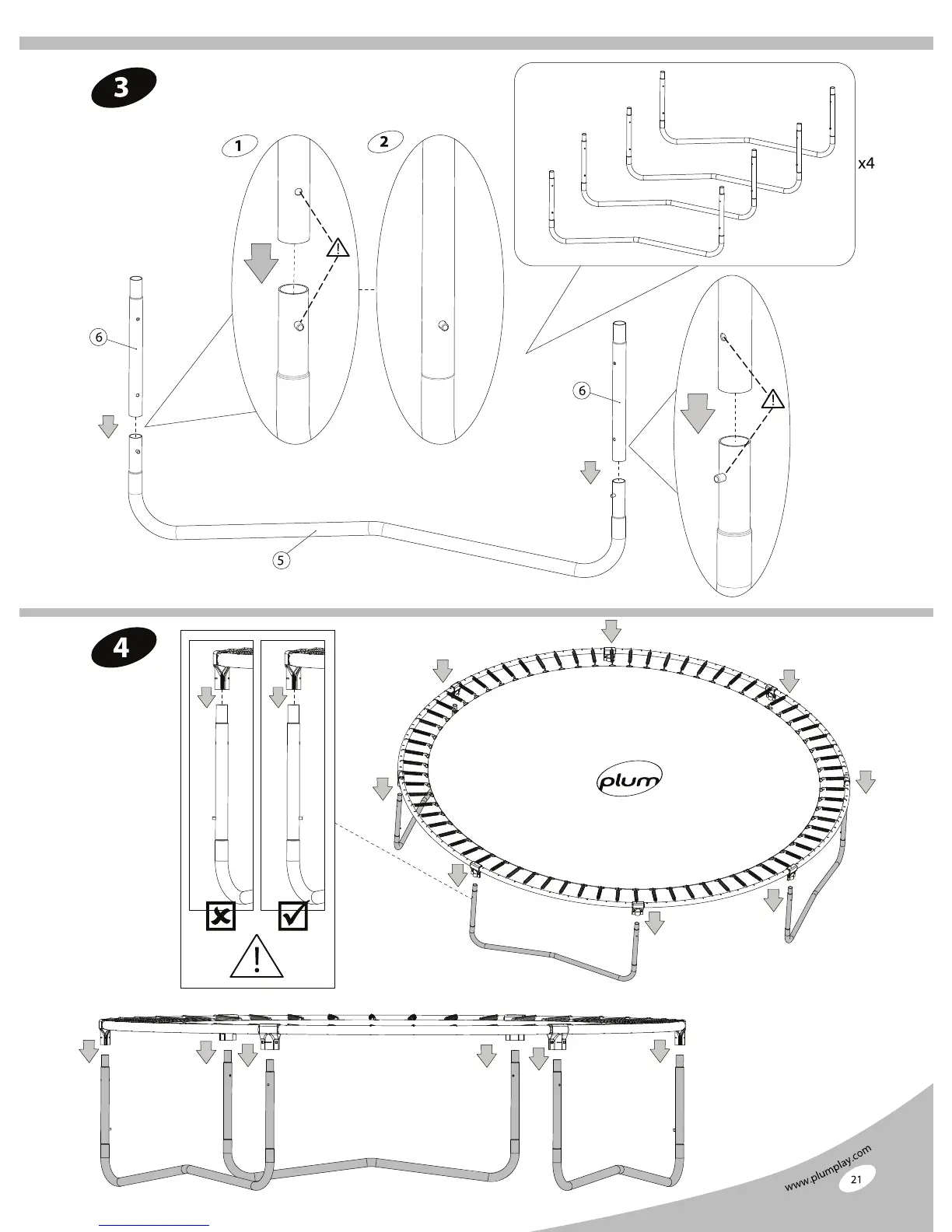 3

1

2

x4

6

6

5

4

plum

www.plumplay.com

21