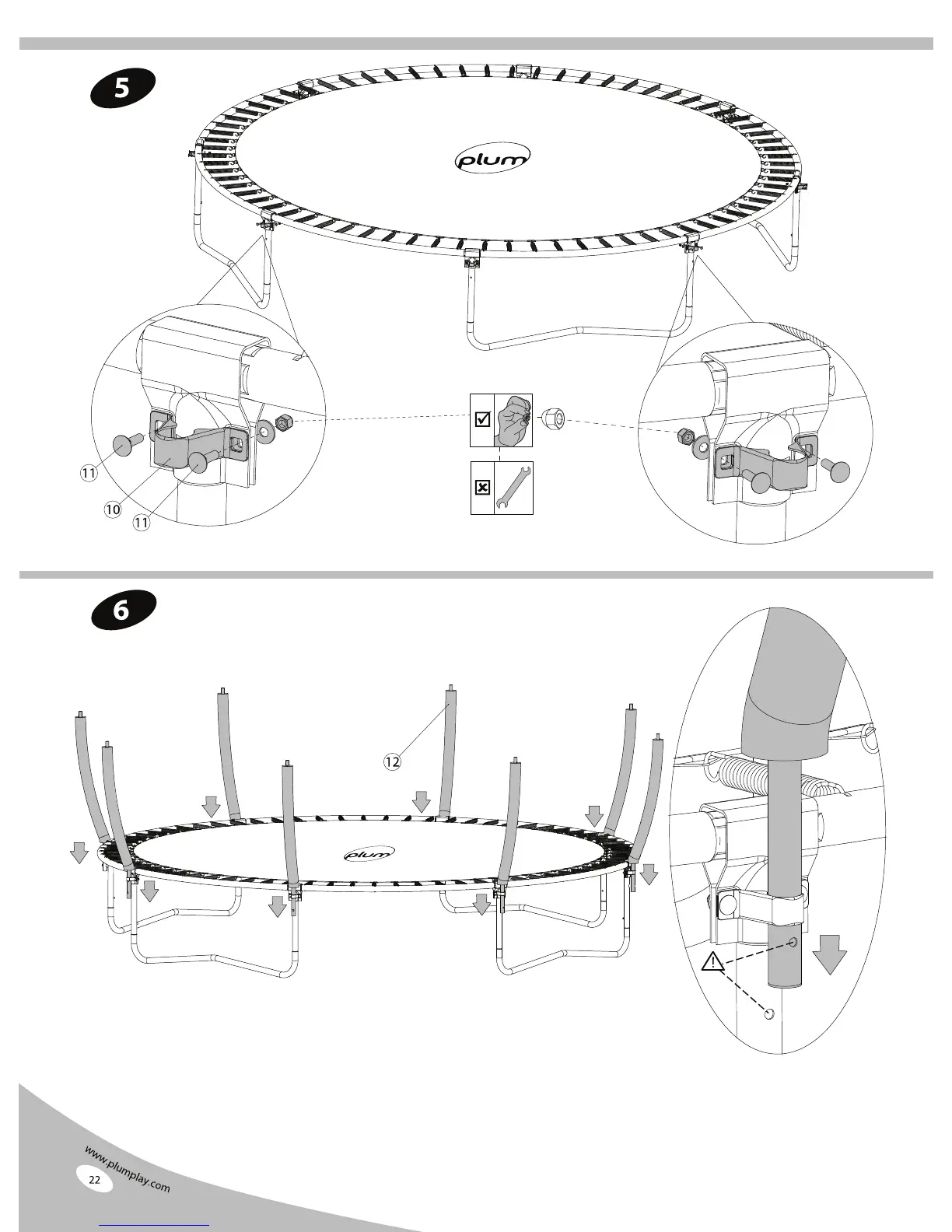 5

plum

11

10

11

6

12

plum

www.plumplay.com

22