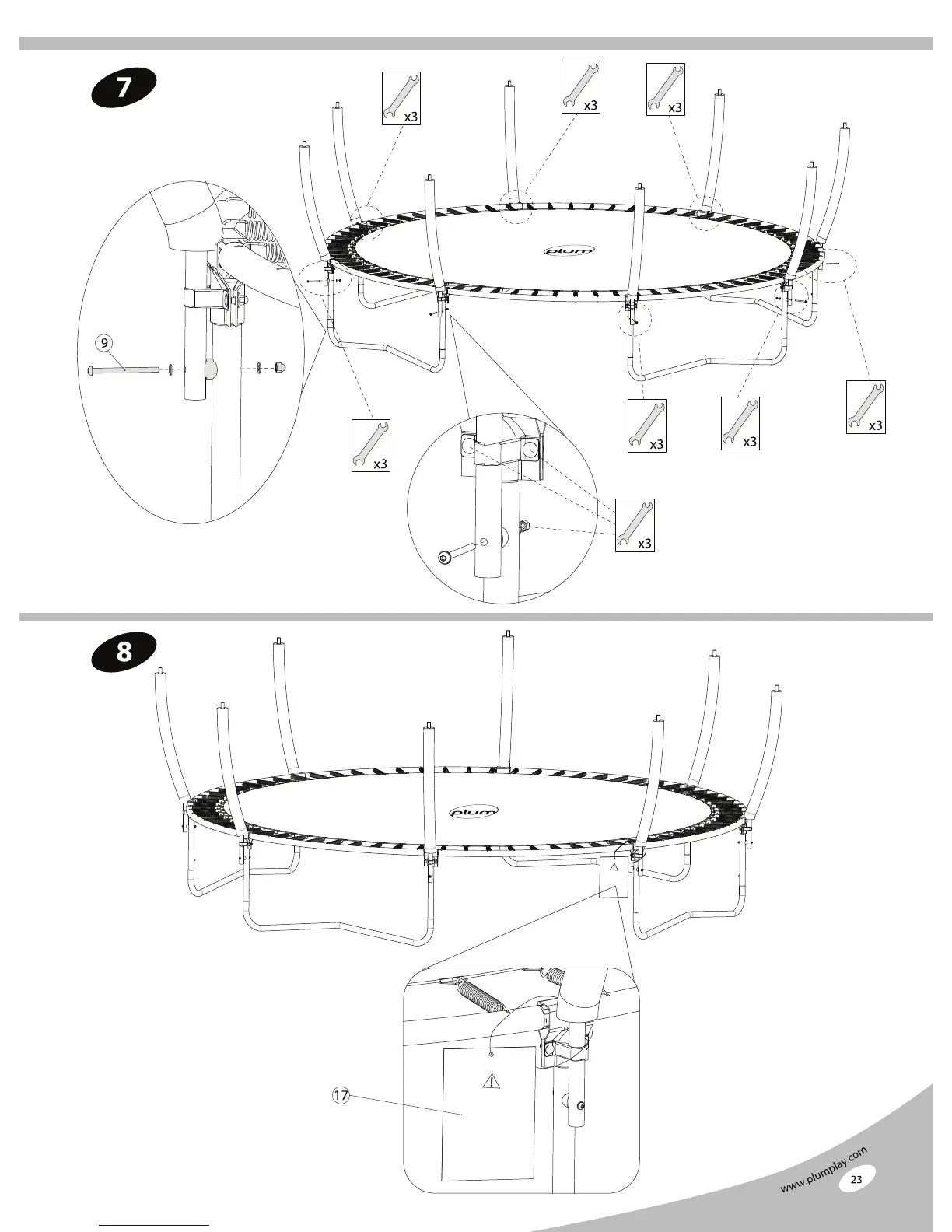 7

x3

x3

x3

plum

9

x3

x3

x3

x3

x3

8

plum

17

www.plumplay.com

23