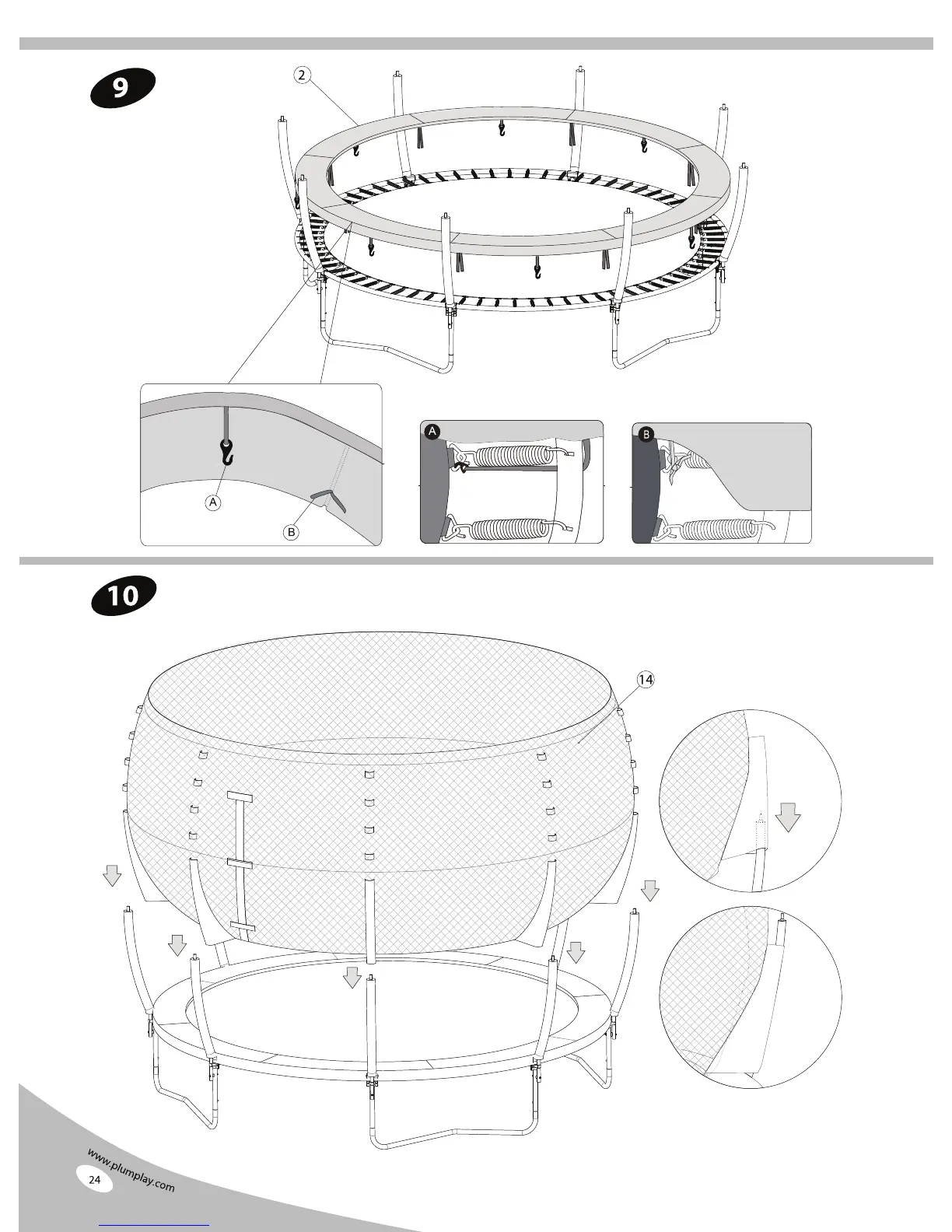 9

2

A

B

A

B

10

14

www.plumplay.com

24