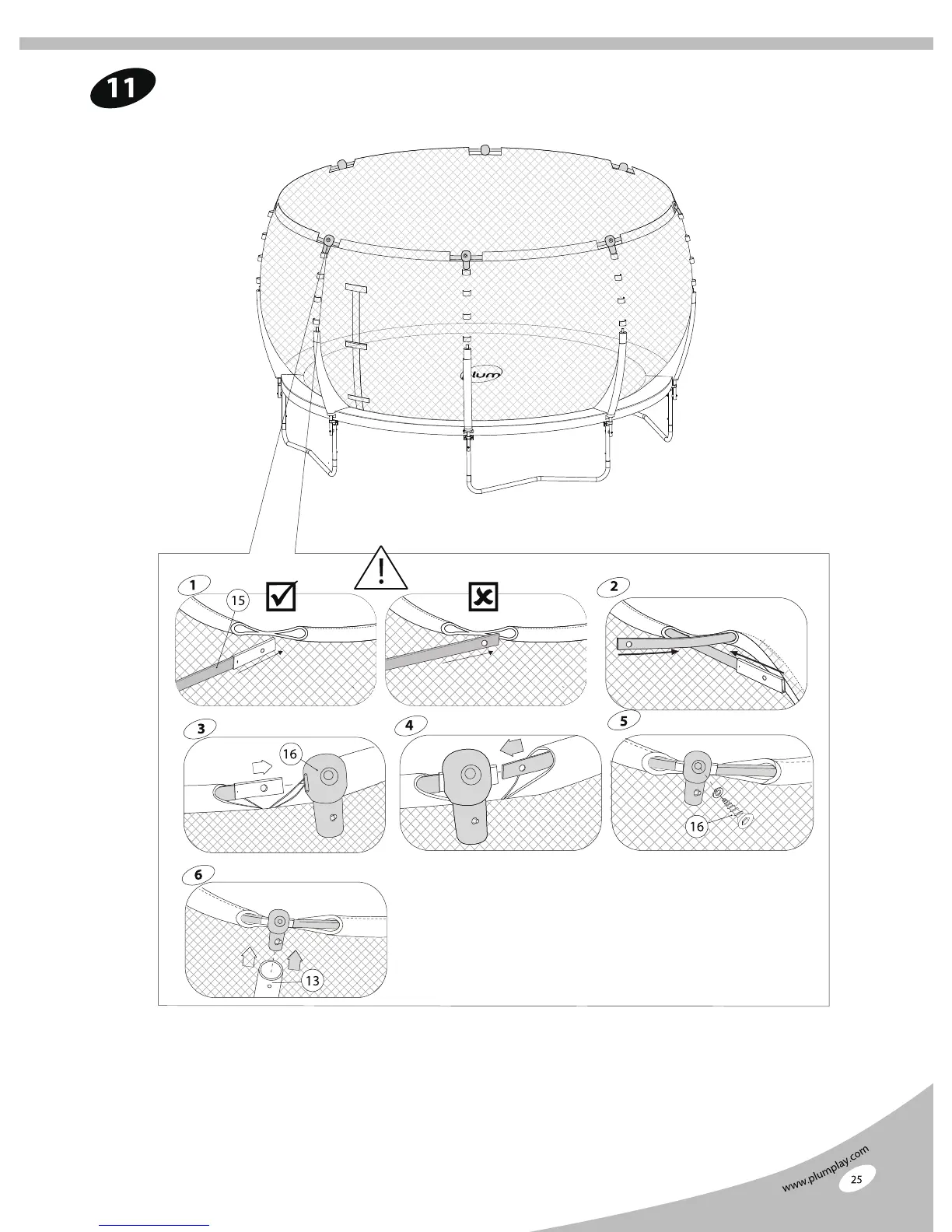 11

plum

1
15

2

3
16

4

5
16

6
13

www.plumplay.com
25