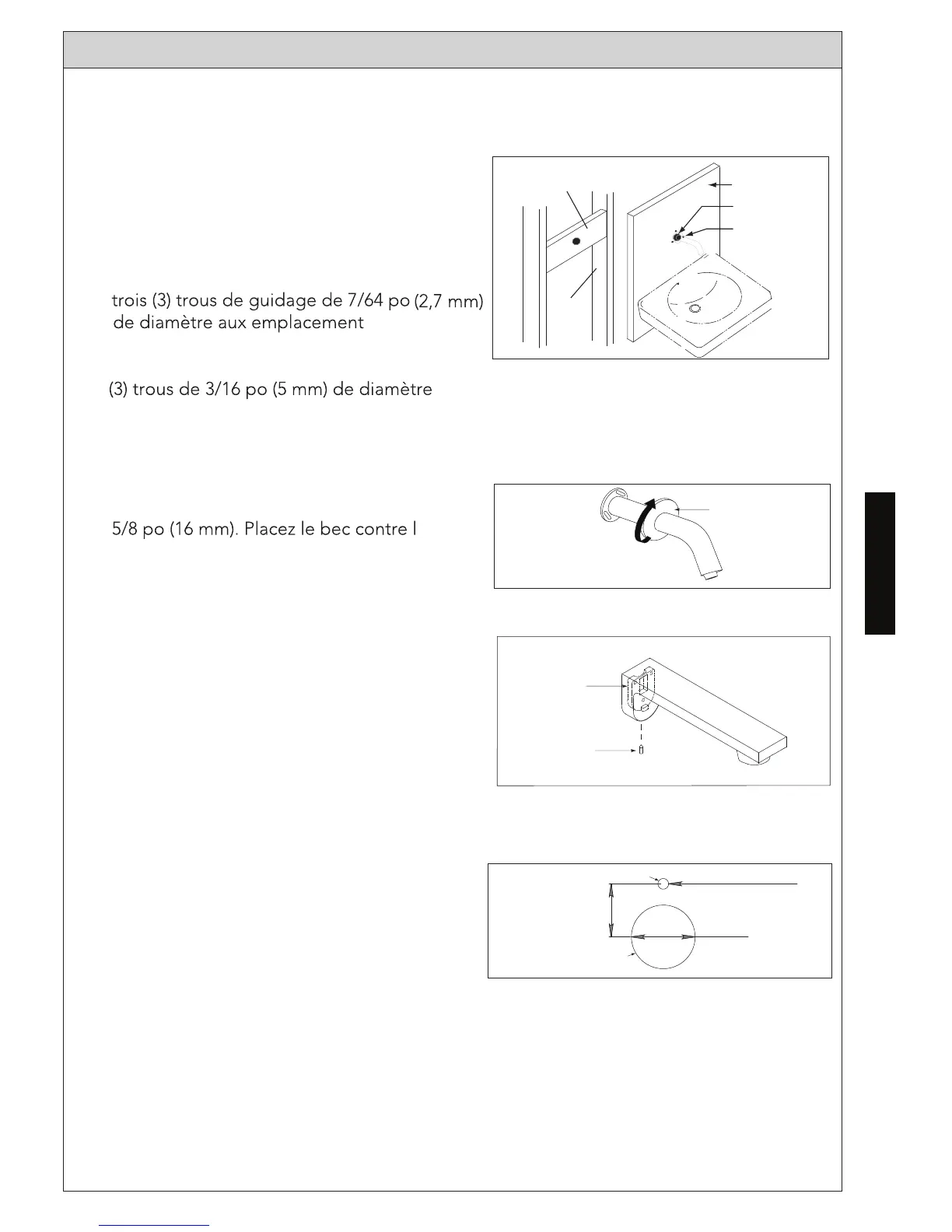 trois (3) trous de guidage de 7/64 po (2,7 mm) de diamètre aux emplacement

(3) trous de 3/16 po (5 mm) de diamètre

5/8 po (16 mm). Placez le bec contre l