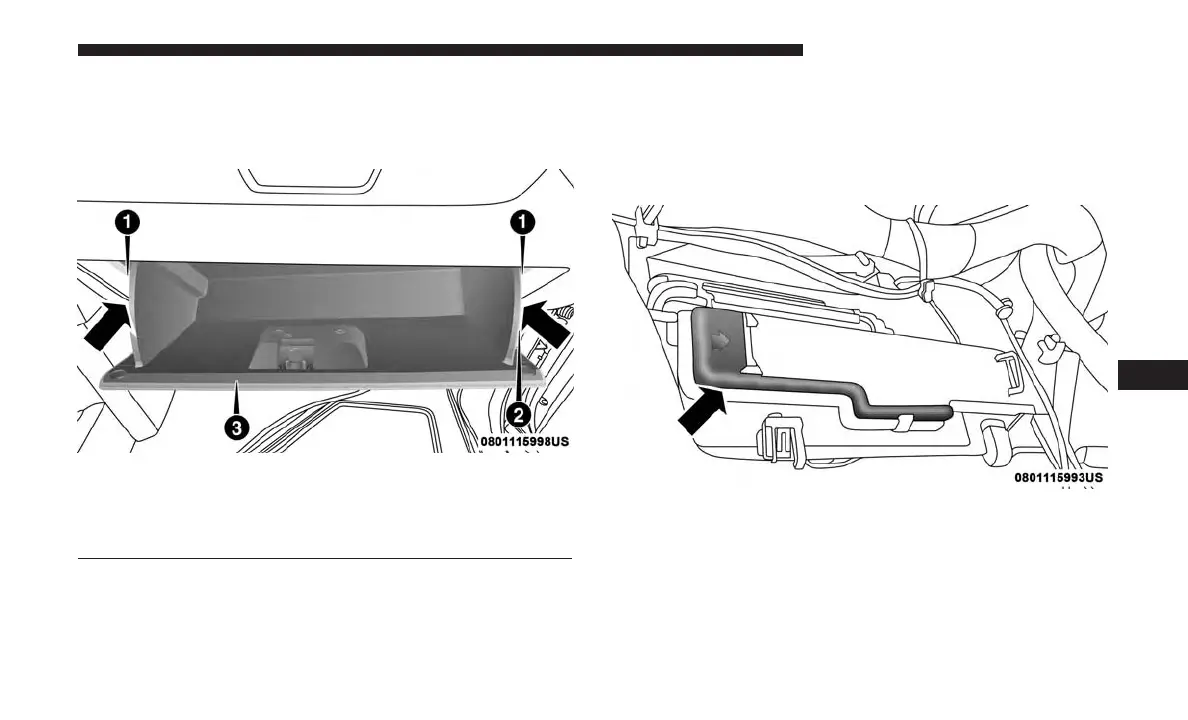 1
1
2
3
0801115998US

0801115993US