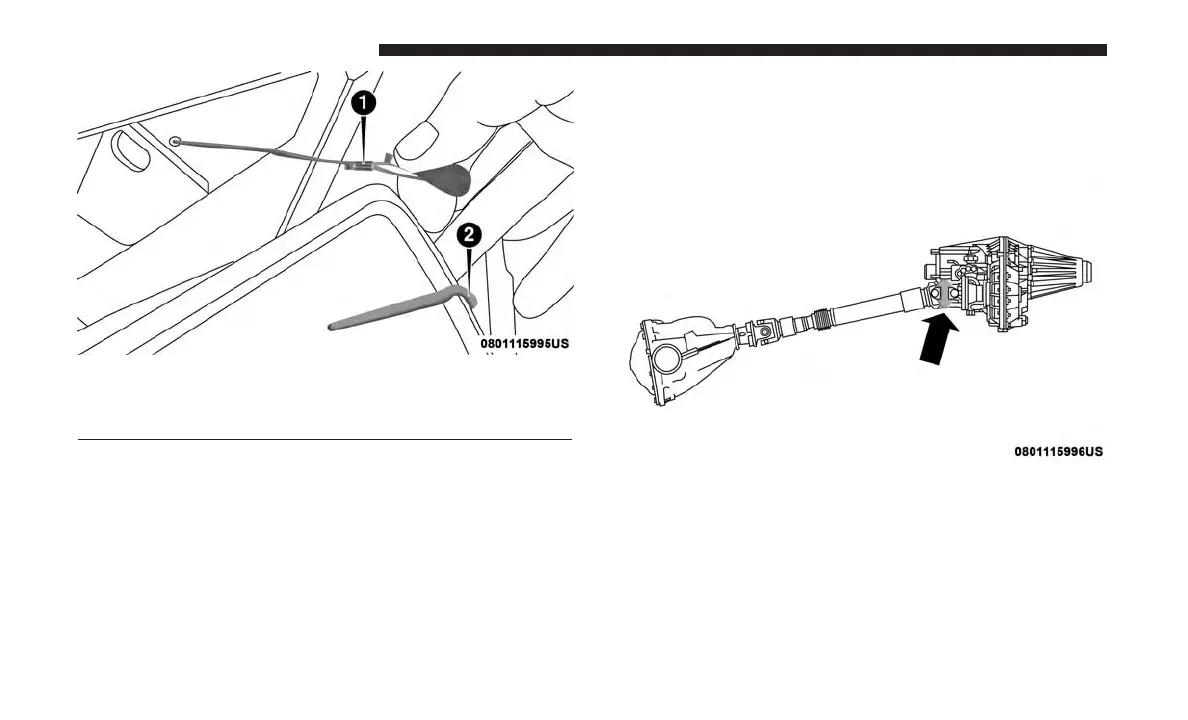 1

2

0801115995US

0801115996US