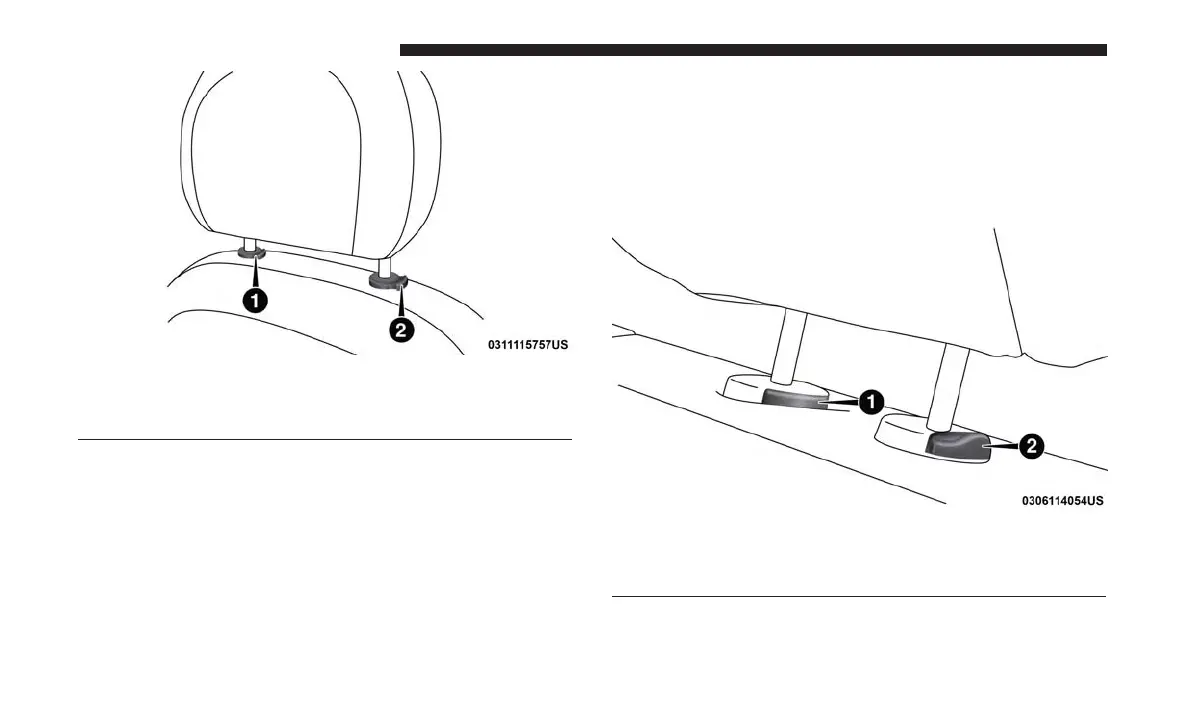 1
2
0311115757US

1
2
0306114054US