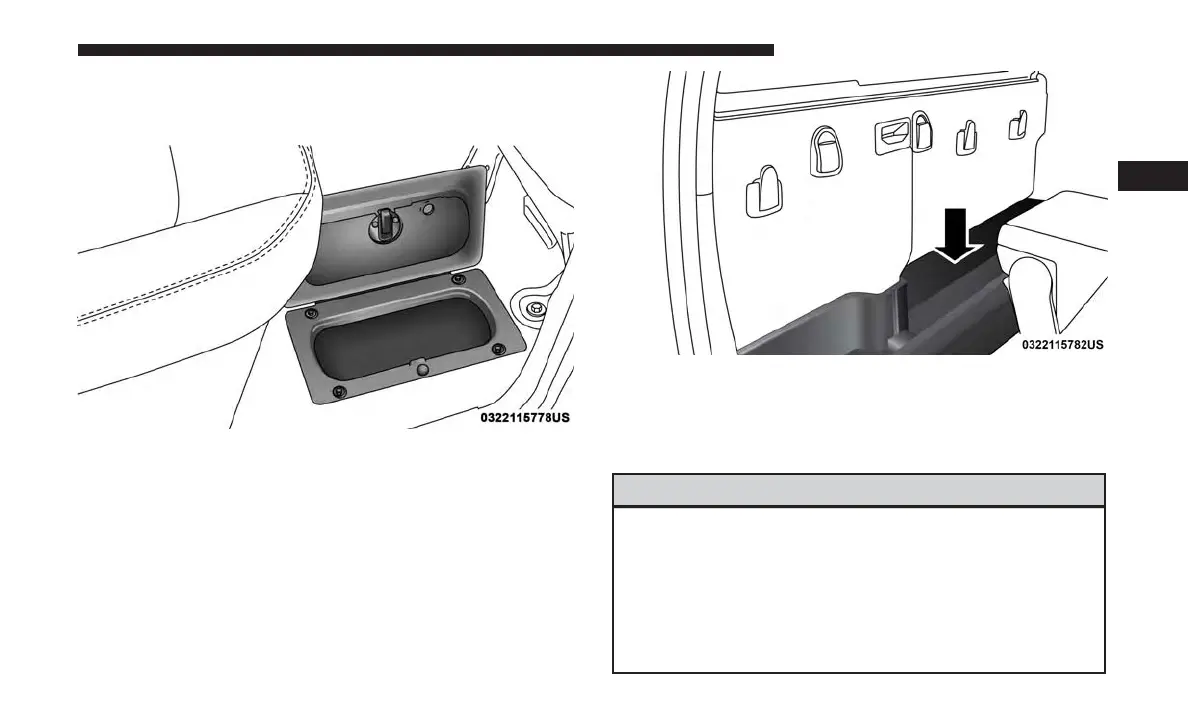 0322115778US

0322115782US