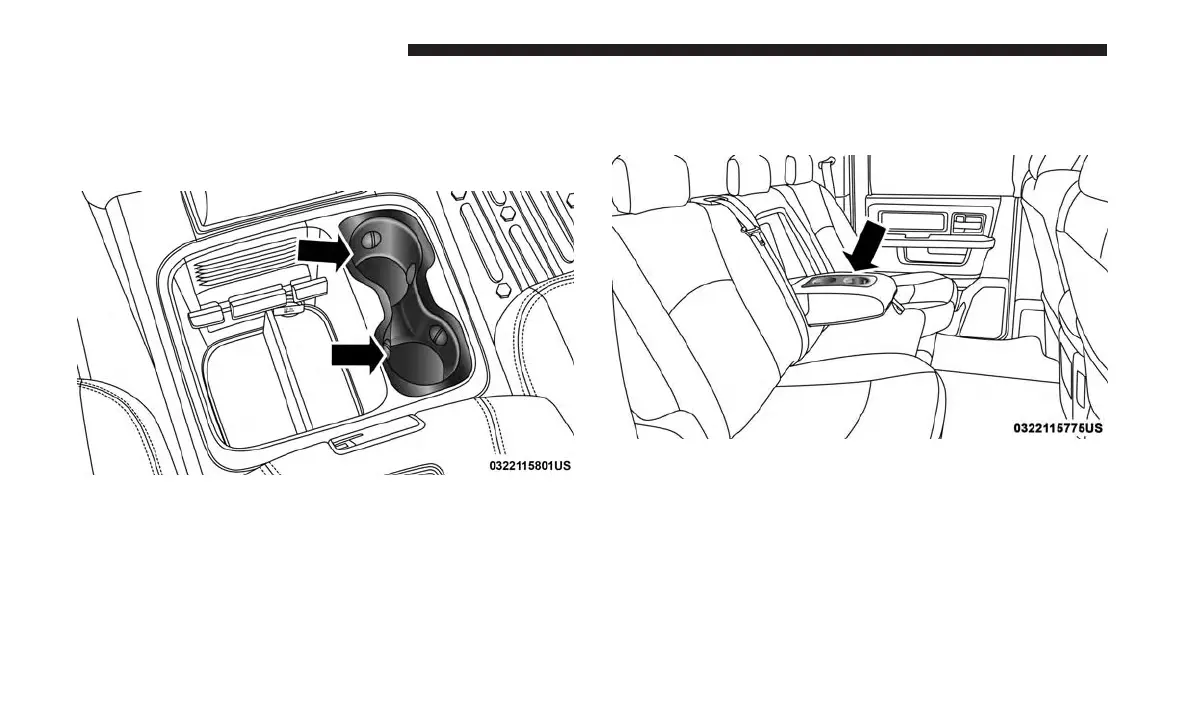 0322115801US

0322115775US