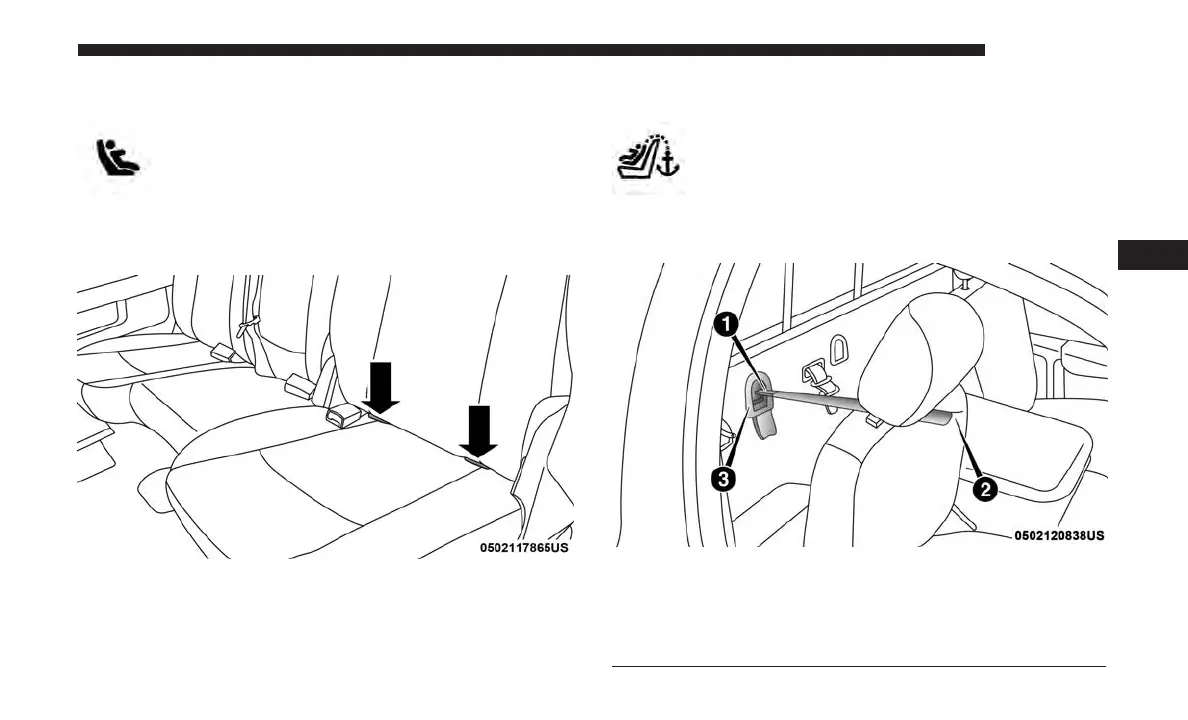 0502117865US

1

3

2

0502120838US