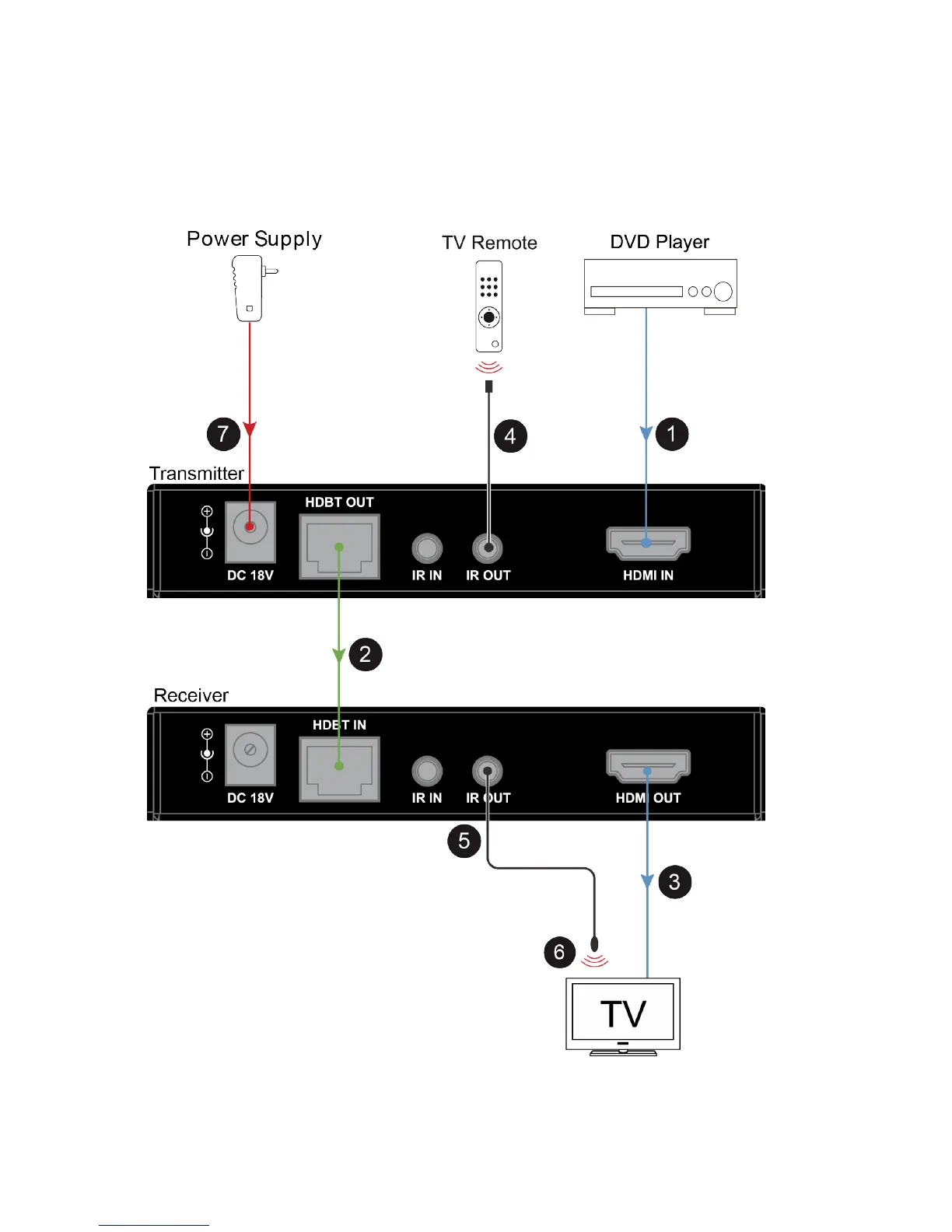 Power Supply

TV Remote

DVD Player

7

4

1

Transmitter

HDBT OUT

DC 18V

IR IN

IR OUT

HDMI IN

2

Receiver

HDBT IN

DC 18V

IR IN

IR OUT

HDMI OUT

5

3

6

TV