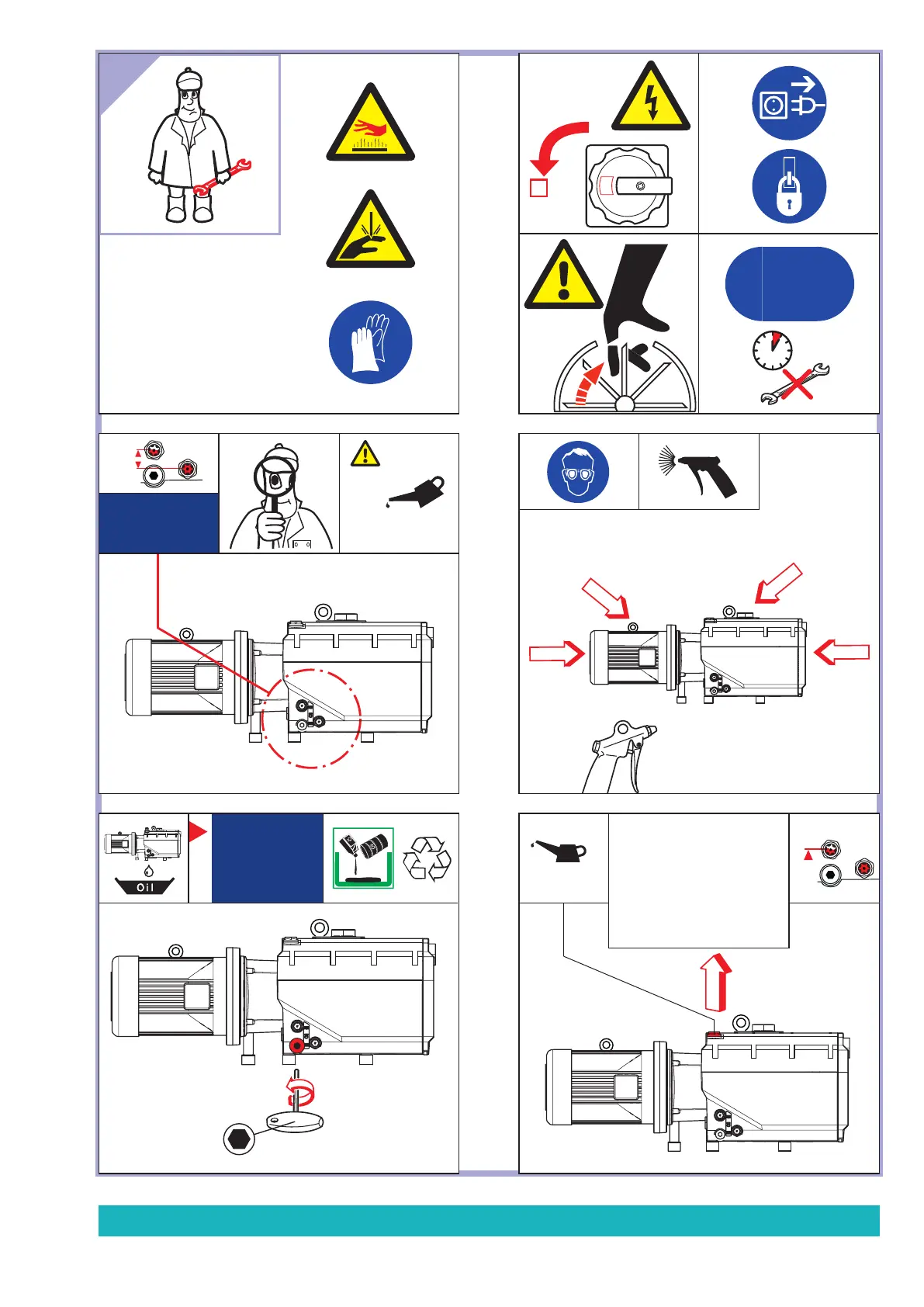 Oil