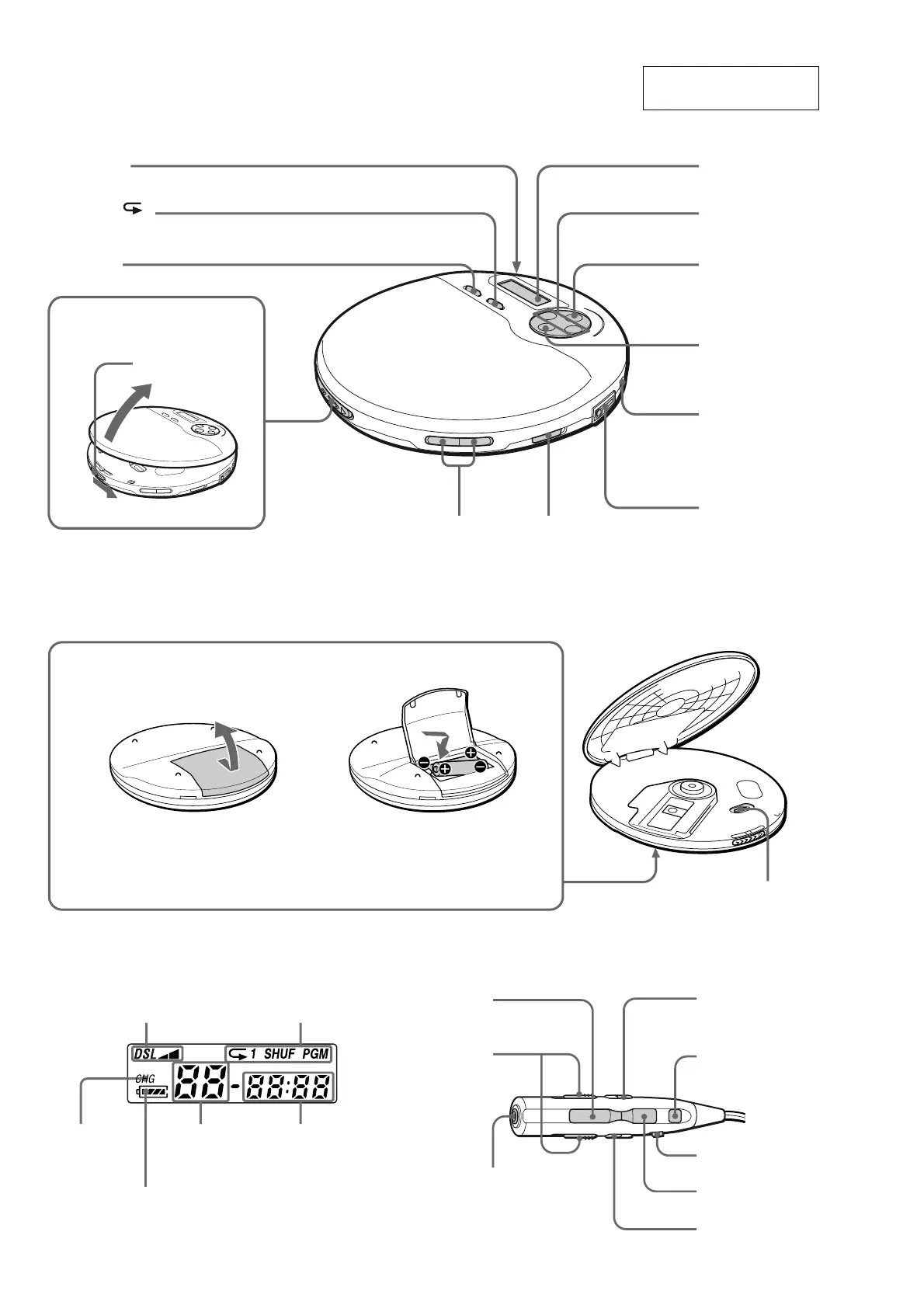 DSL 1 SHUF PGM
CHG
88 - 88:88