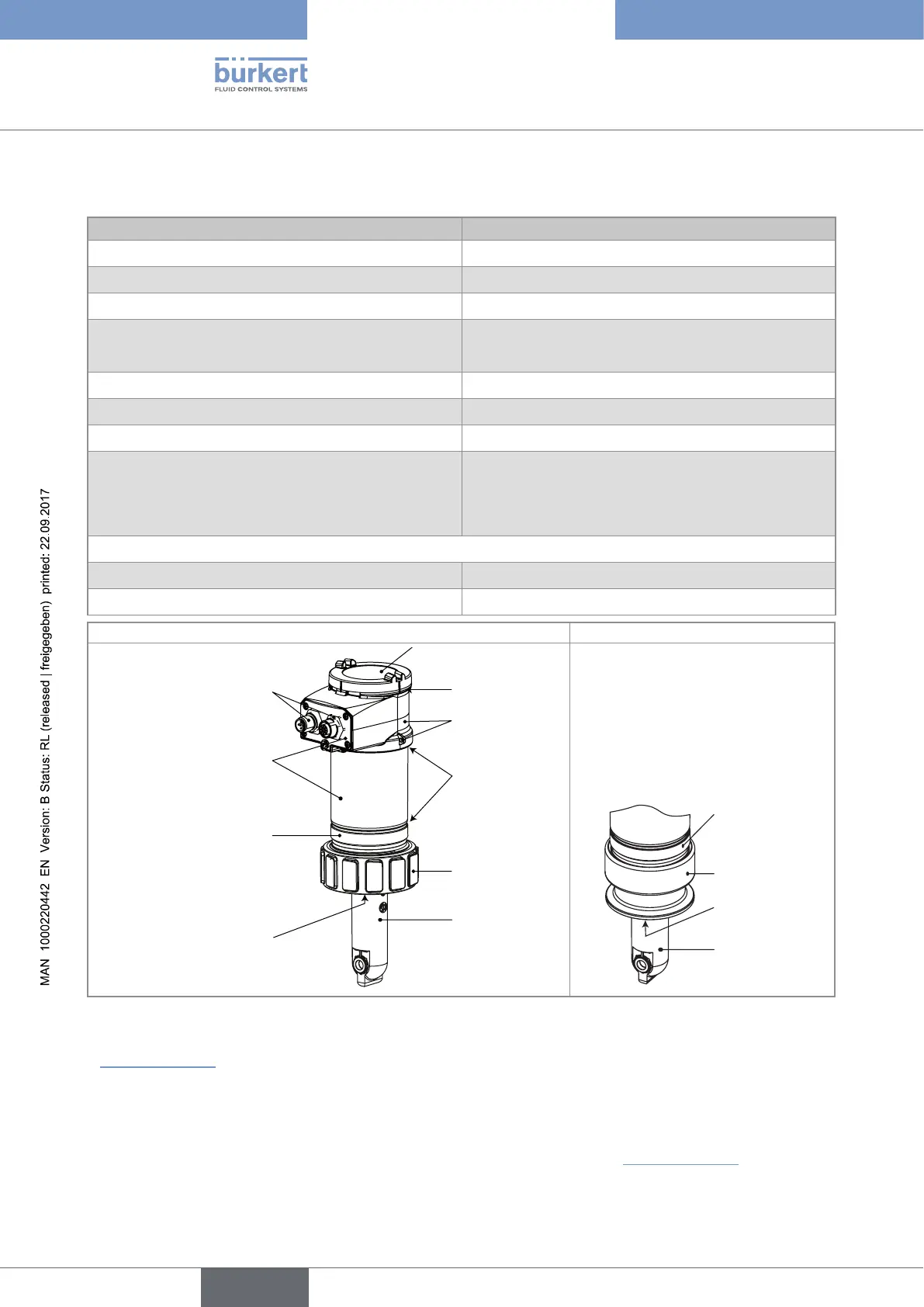 bürkert
FLUID CONTROL SYSTEMS

MAN 1000220442 EN Version: B Status: RL (released | freigegeben) printed: 22.09.2017