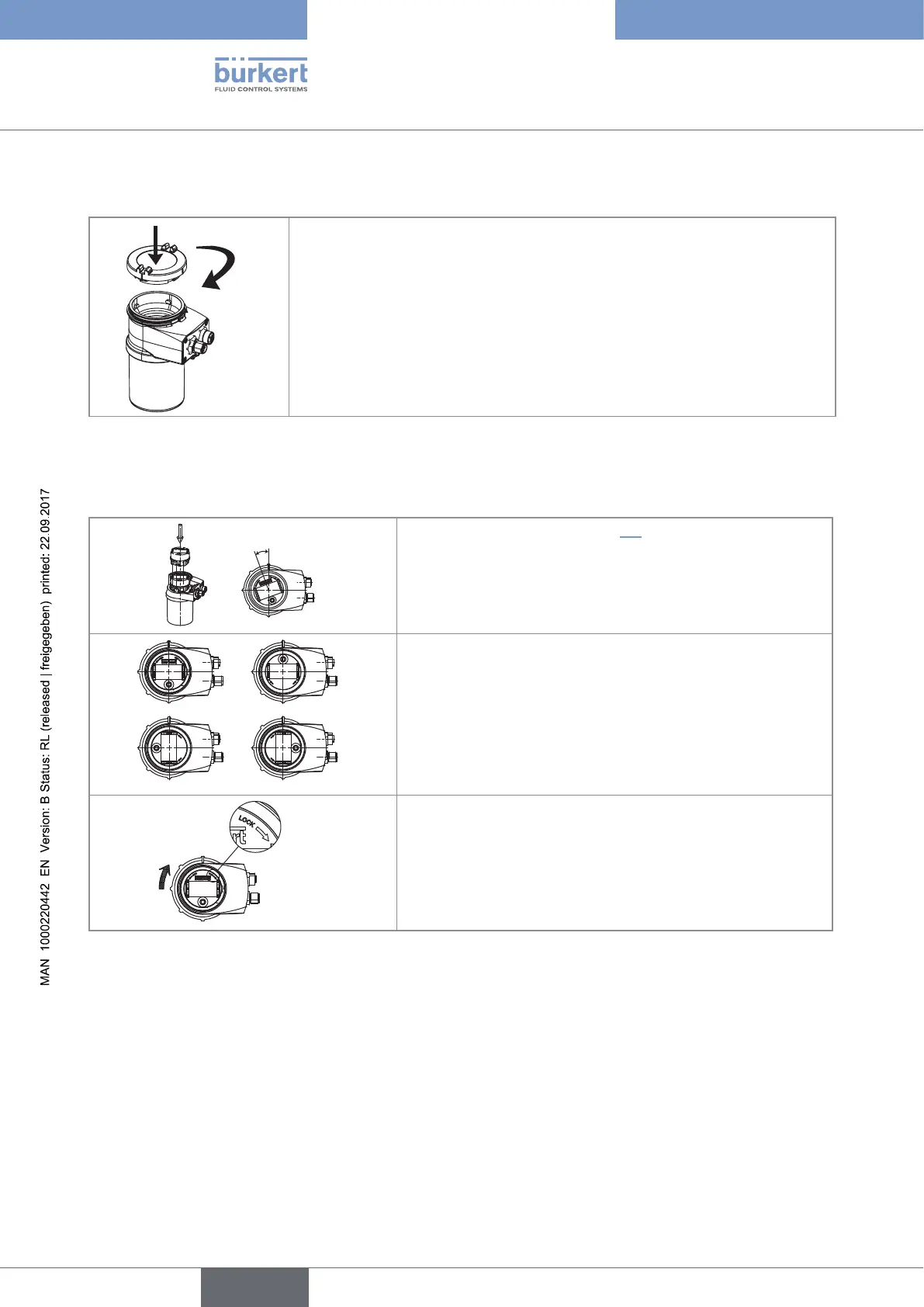 bürkert
FLUID CONTROL SYSTEMS

LOCK

MAN 1000220442 EN Version: B Status: RL (released | freigegeben) printed: 22.09.2017