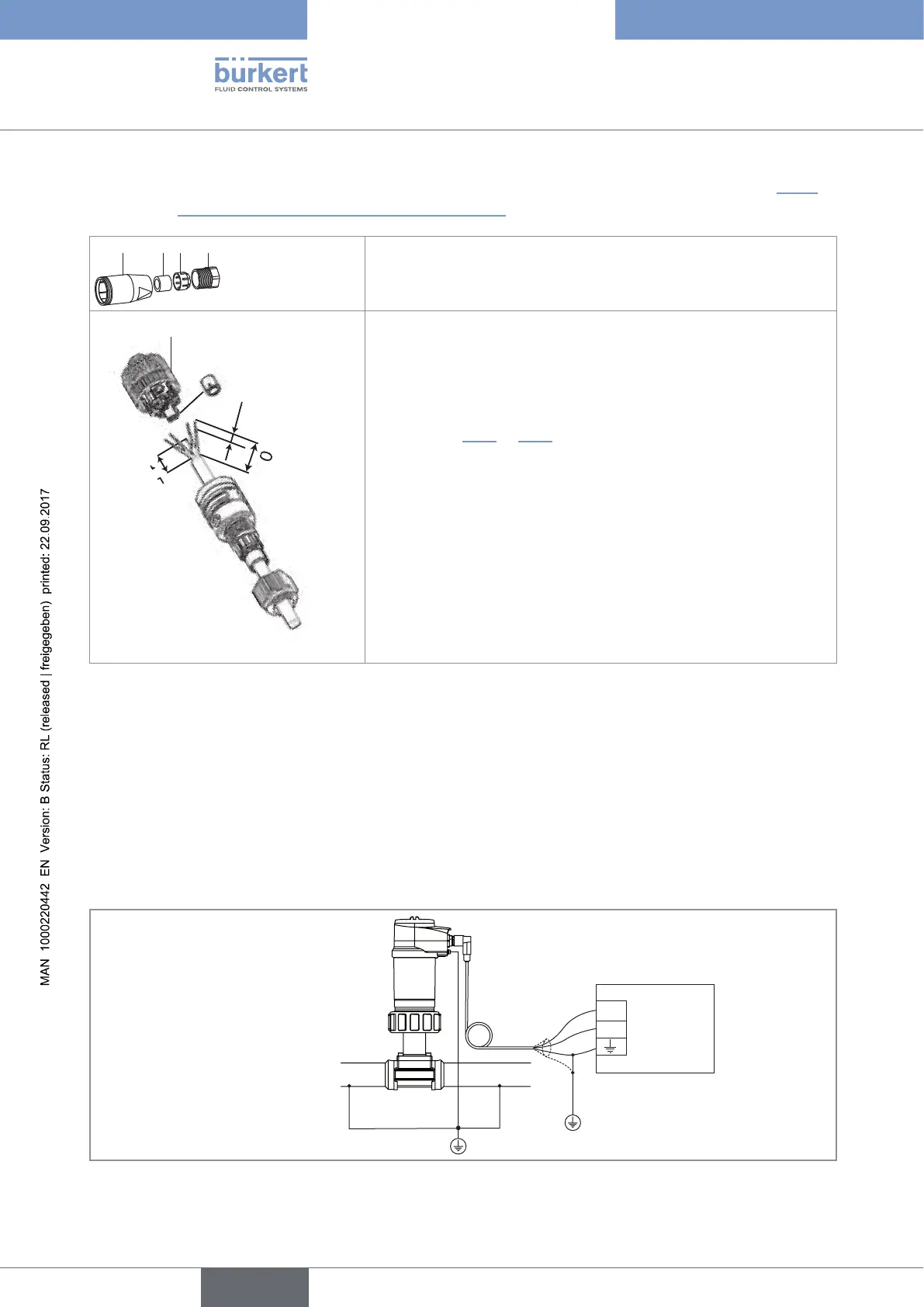 bürkert
FLUID CONTROL SYSTEMS

MAN 1000220442 EN Version: B Status: RL (released | freigegeben) printed: 22.09.2017