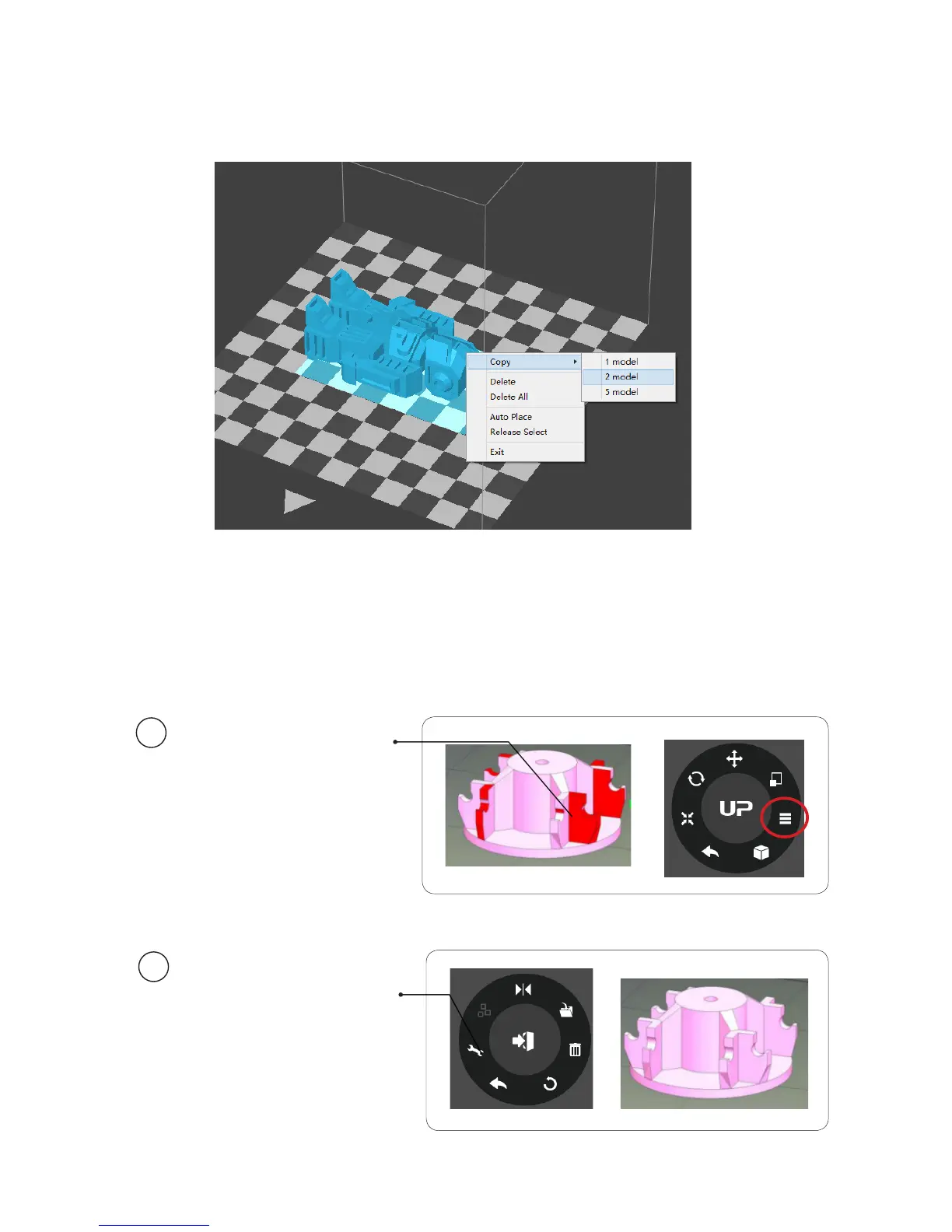 Copy
Delete
Delete All
Auto Place
Release Select
Exit
1 model
2 model
5 model

UP