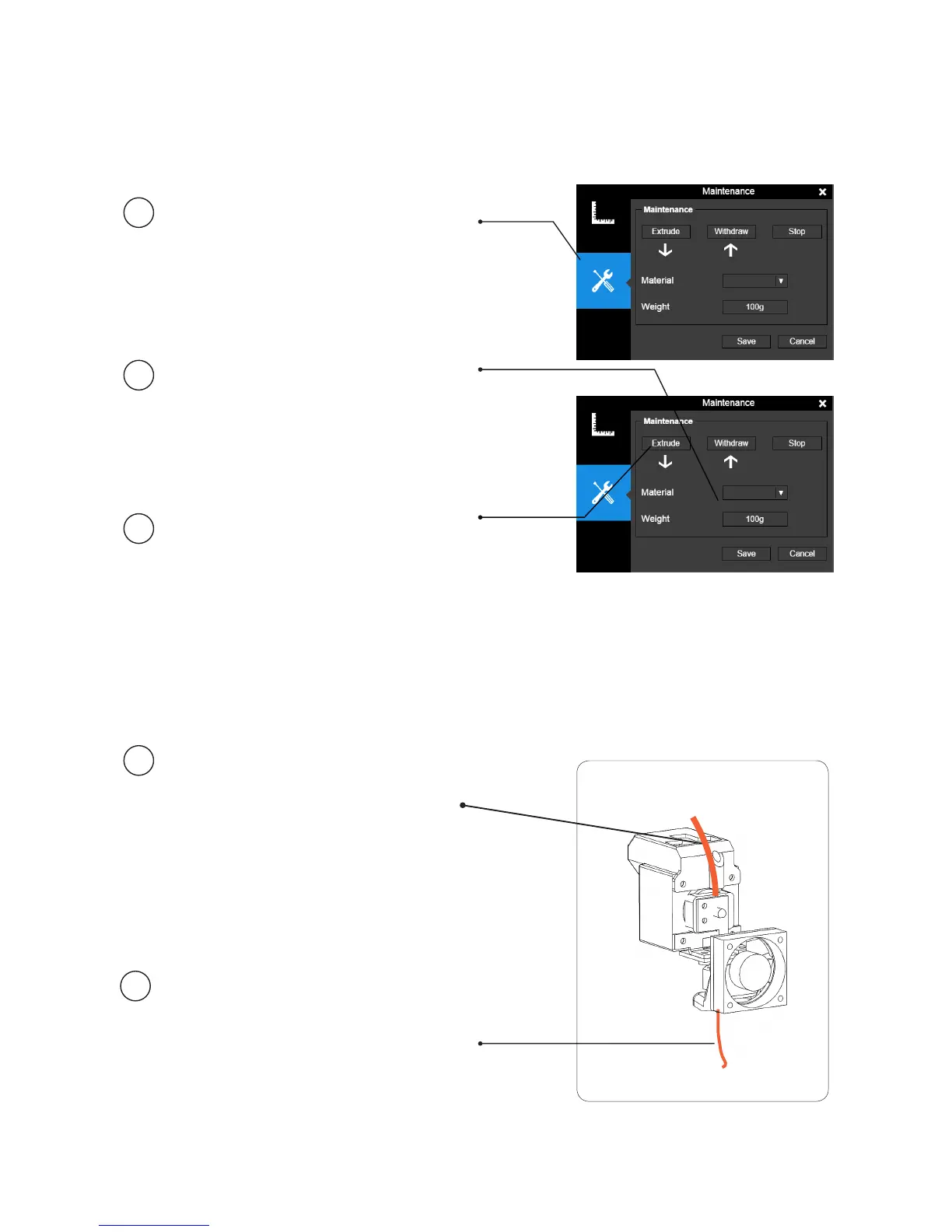 Maintenance

Maintenance

Extrude Withdraw Stop

Material

Weight 100g

Save Cancel

Maintenance

Maintenance

Extrude Withdraw Stop

Material

Weight 100g

Save Cancel