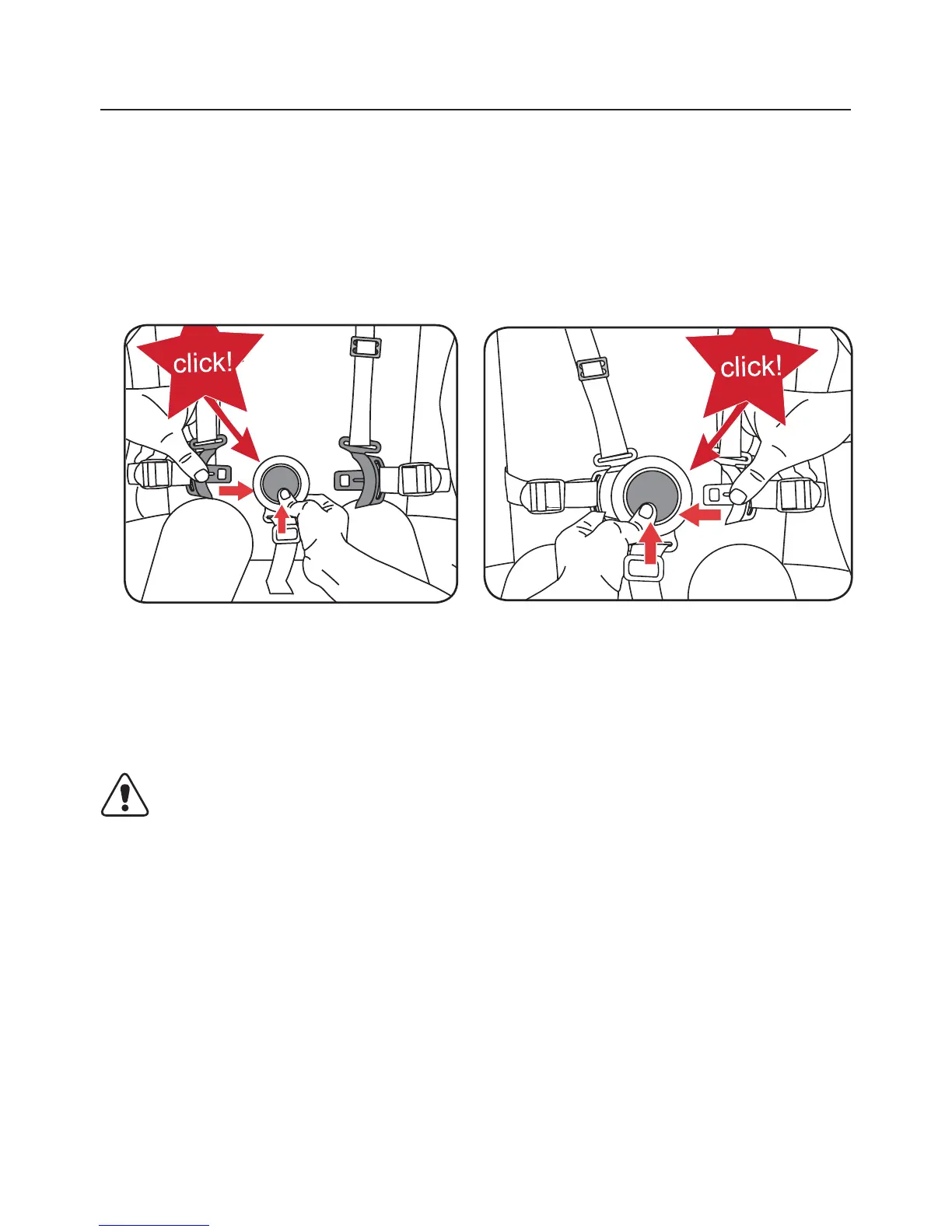 click!

click!