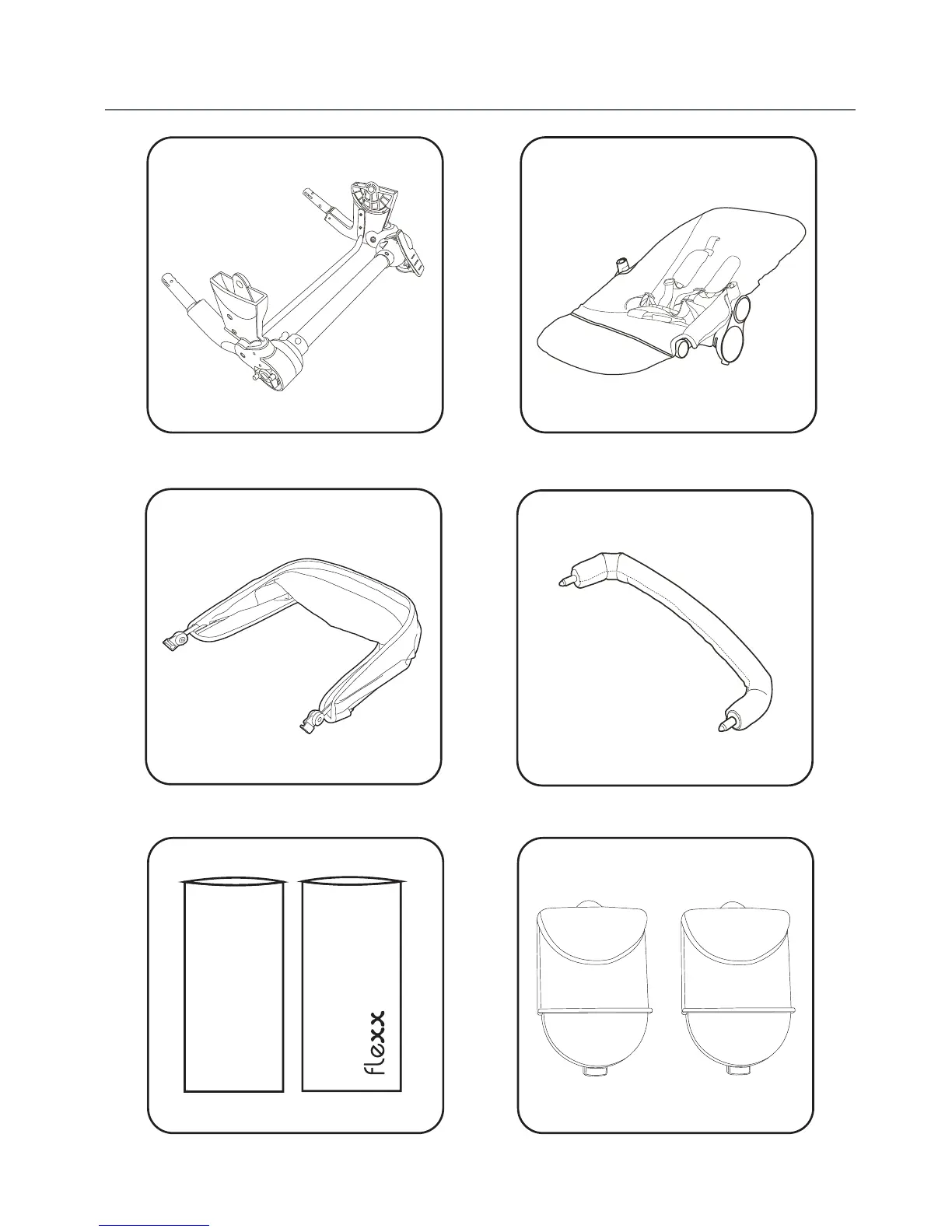 flexx