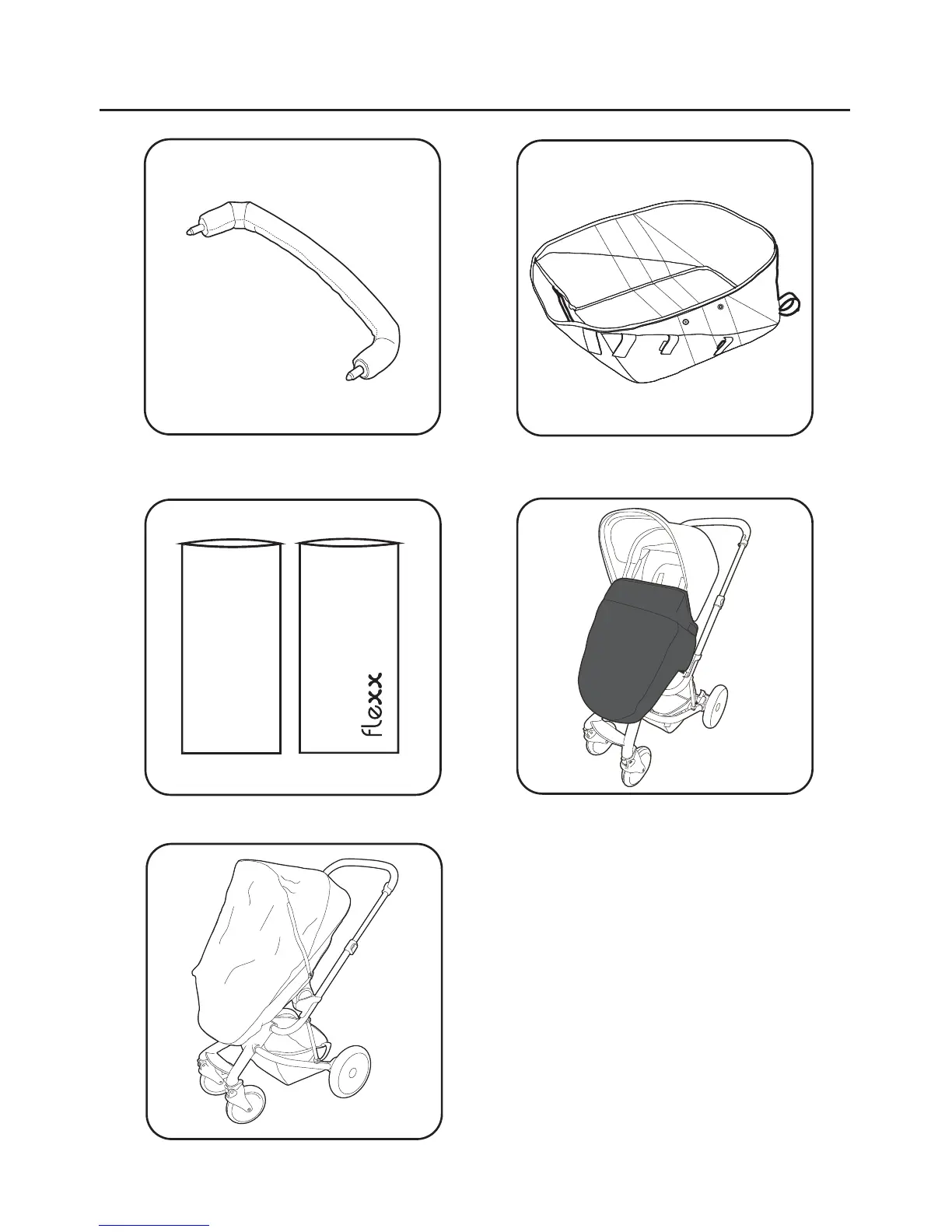 flexx