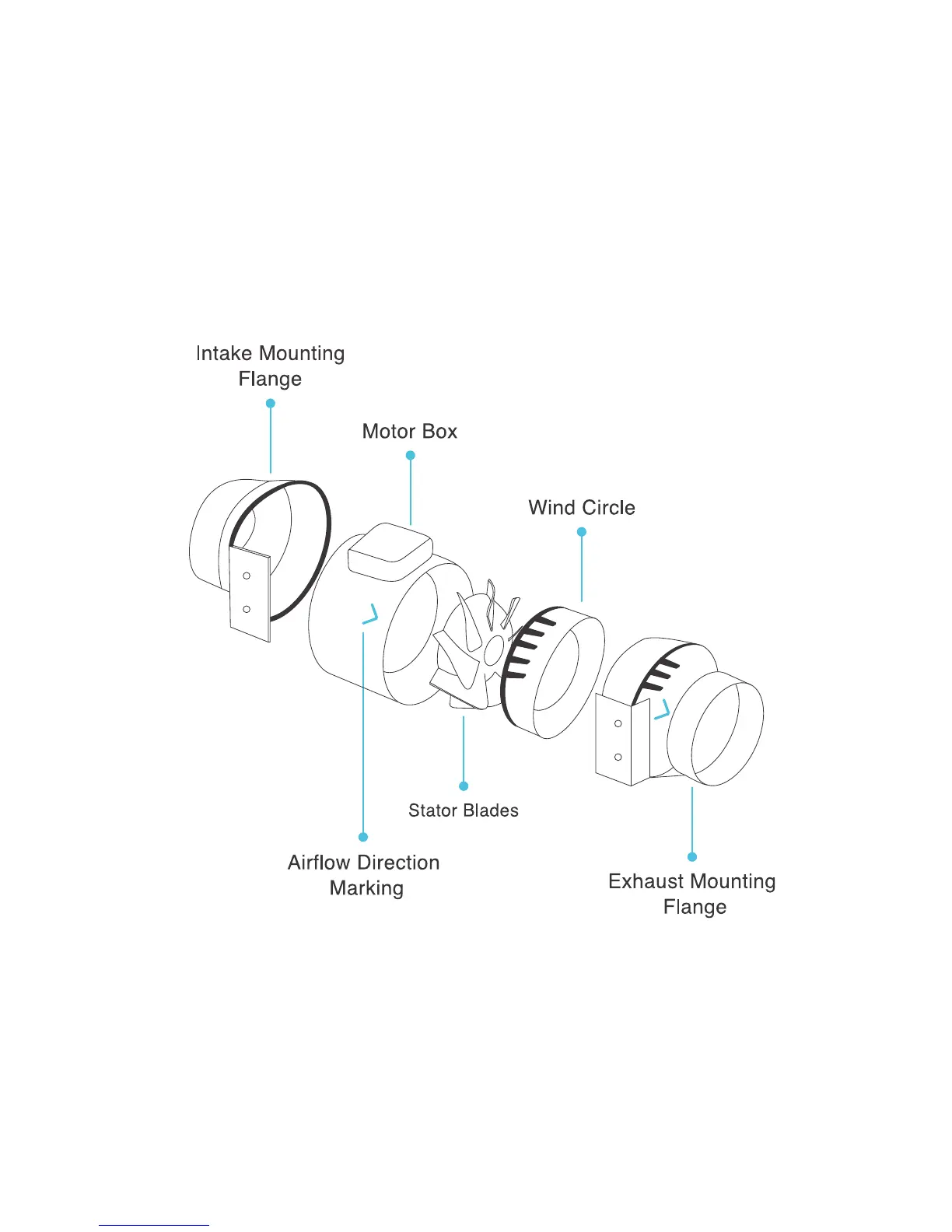 Intake Mounting Flange

Motor Box

Wind Circle

Stator Blades

Airflow Direction Marking

Exhaust Mounting Flange