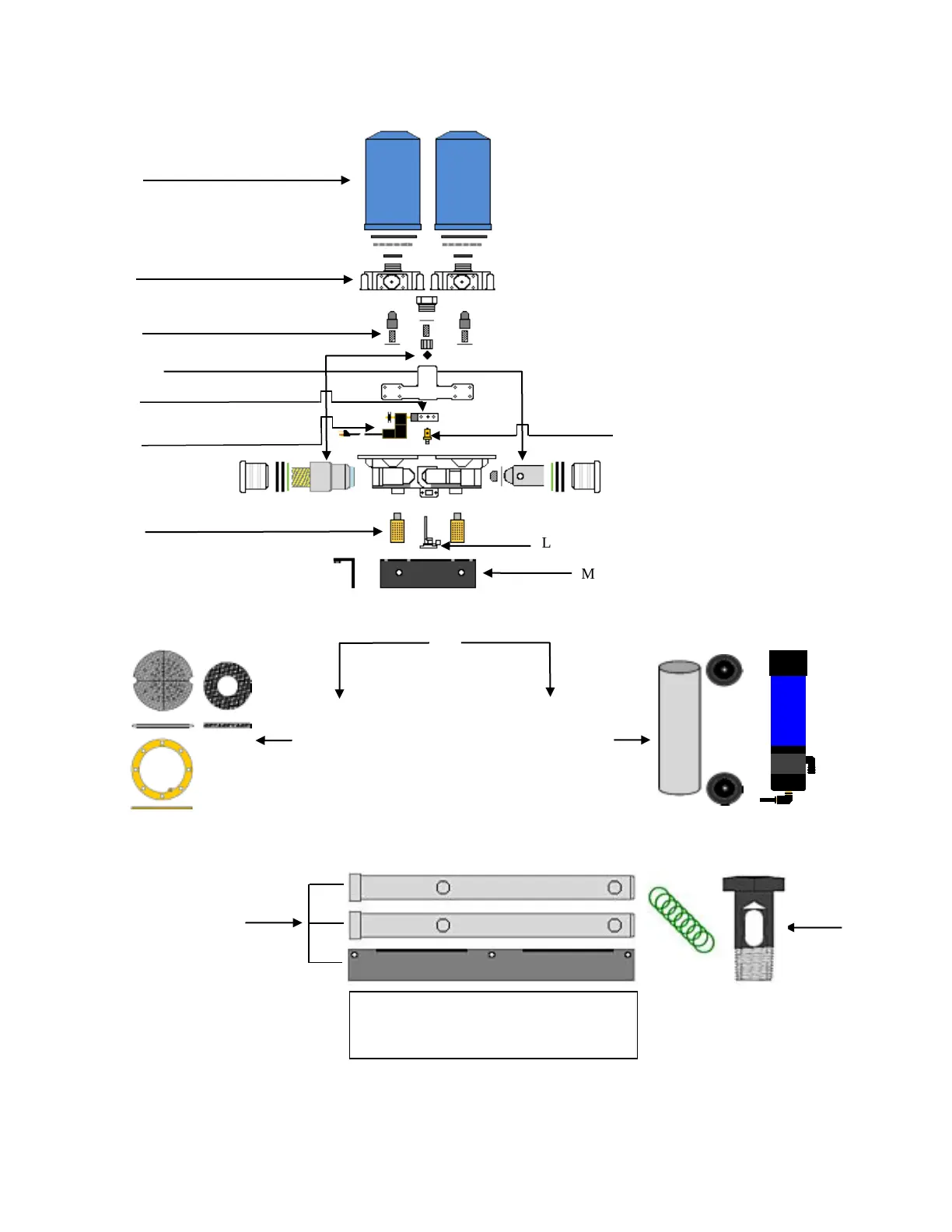 L

M