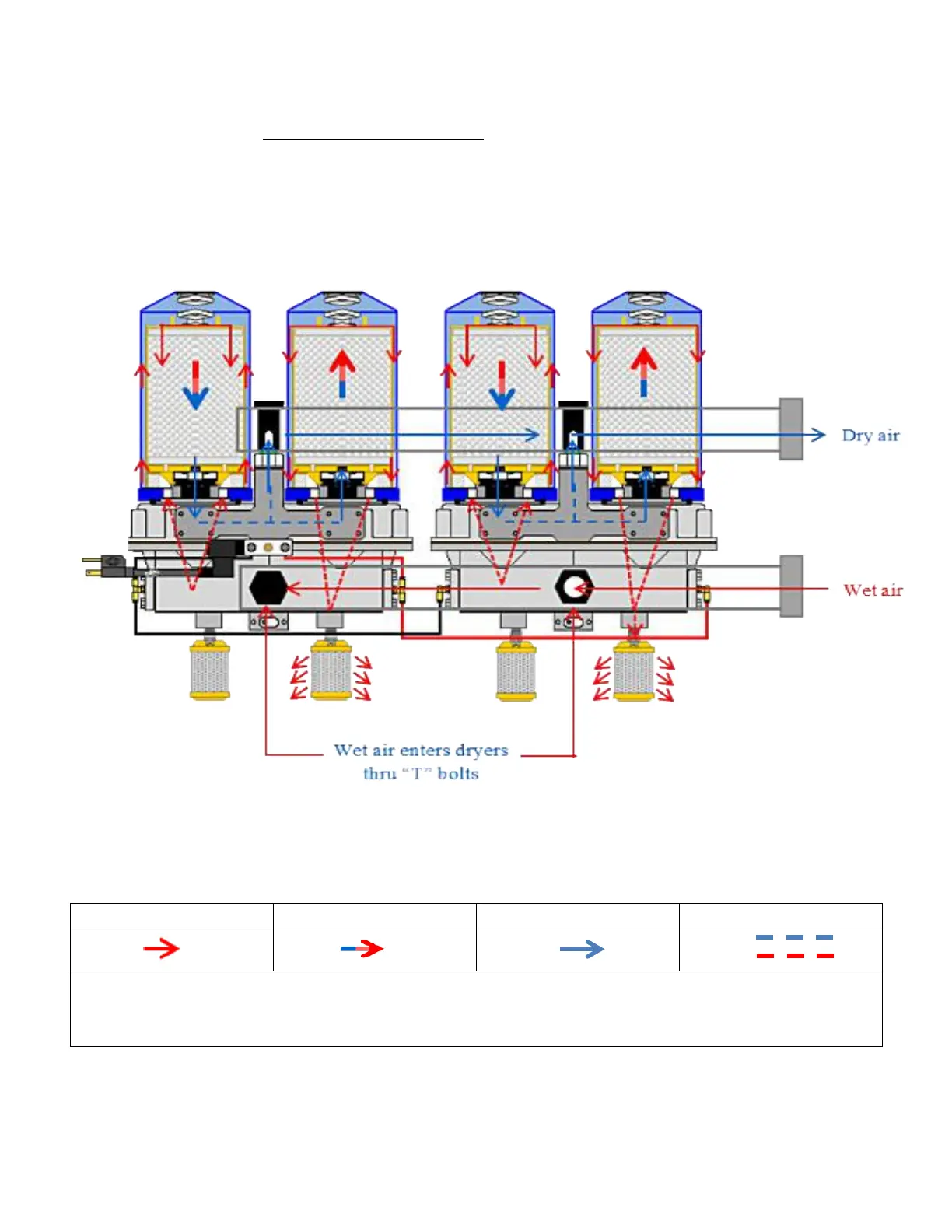 Dry air

Wet air

Wet air enters dryers thru “T” bolts