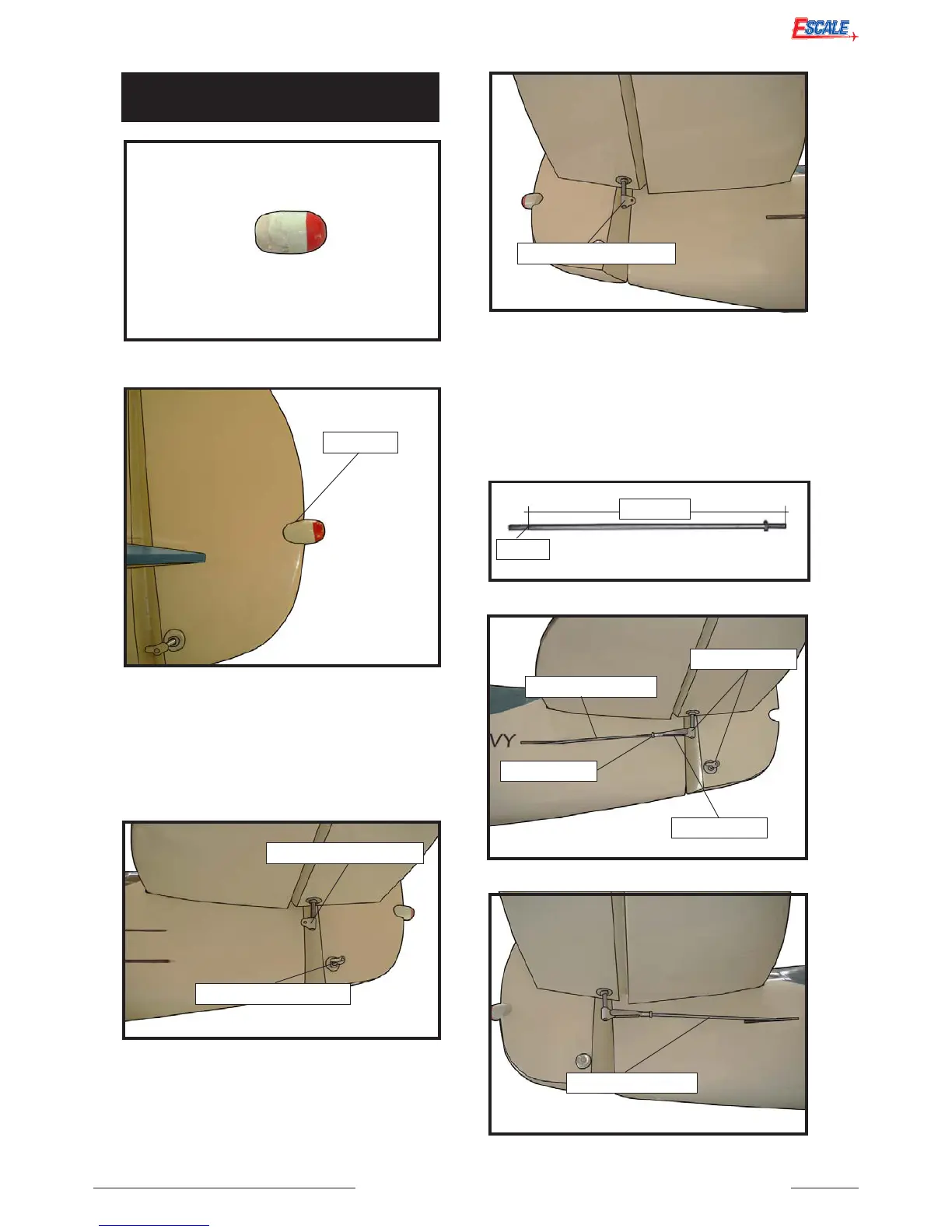 ESCALE

VY