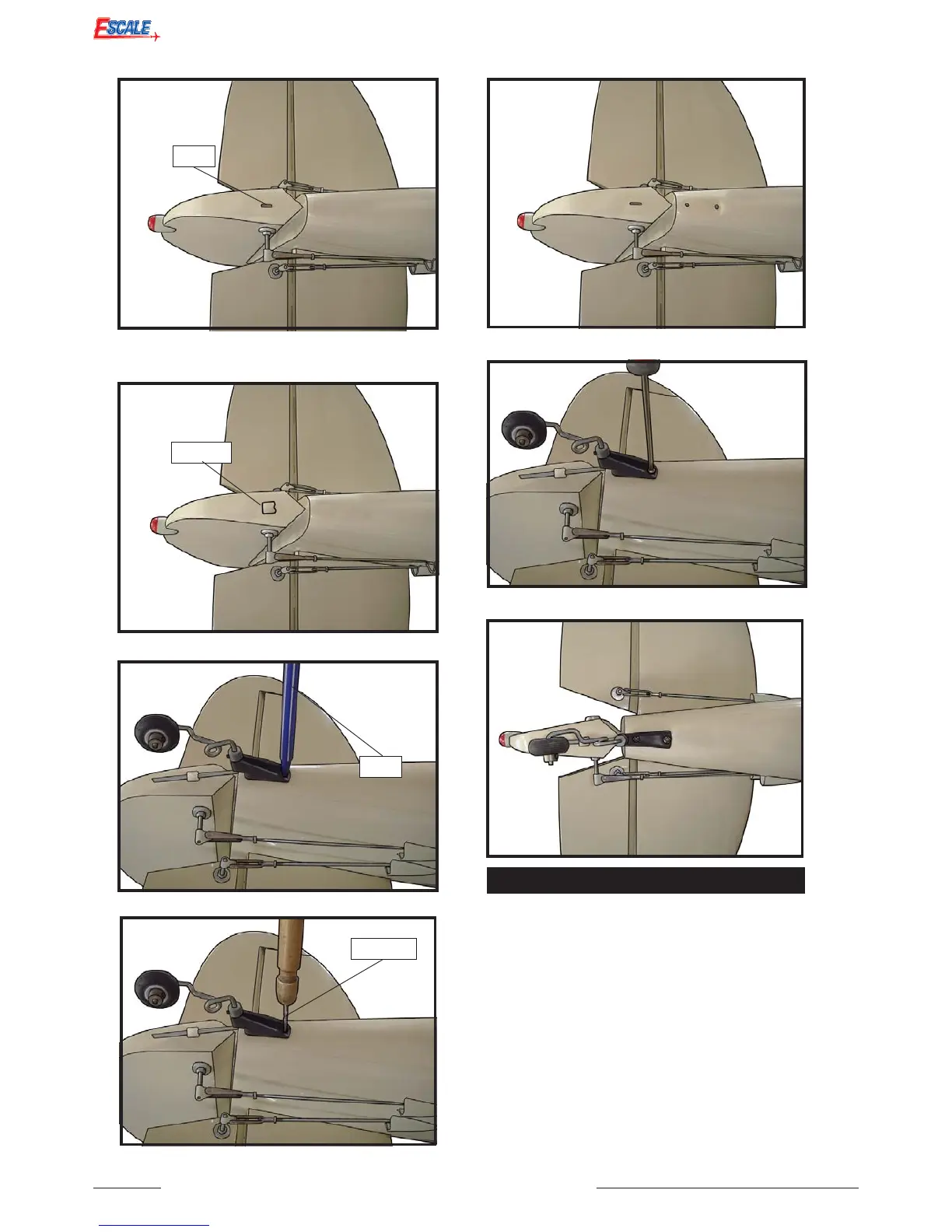 ESCALE