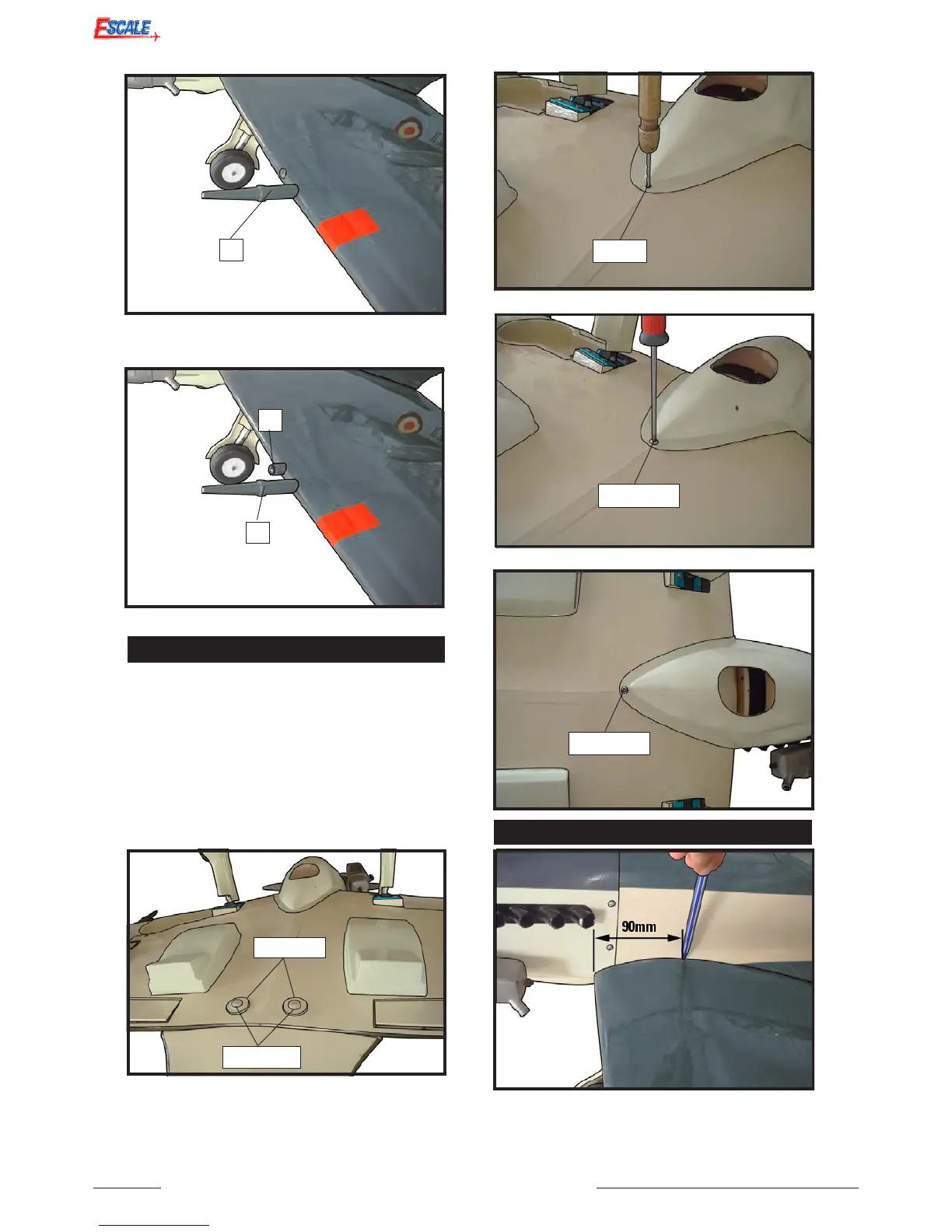 ESCALE

90mm