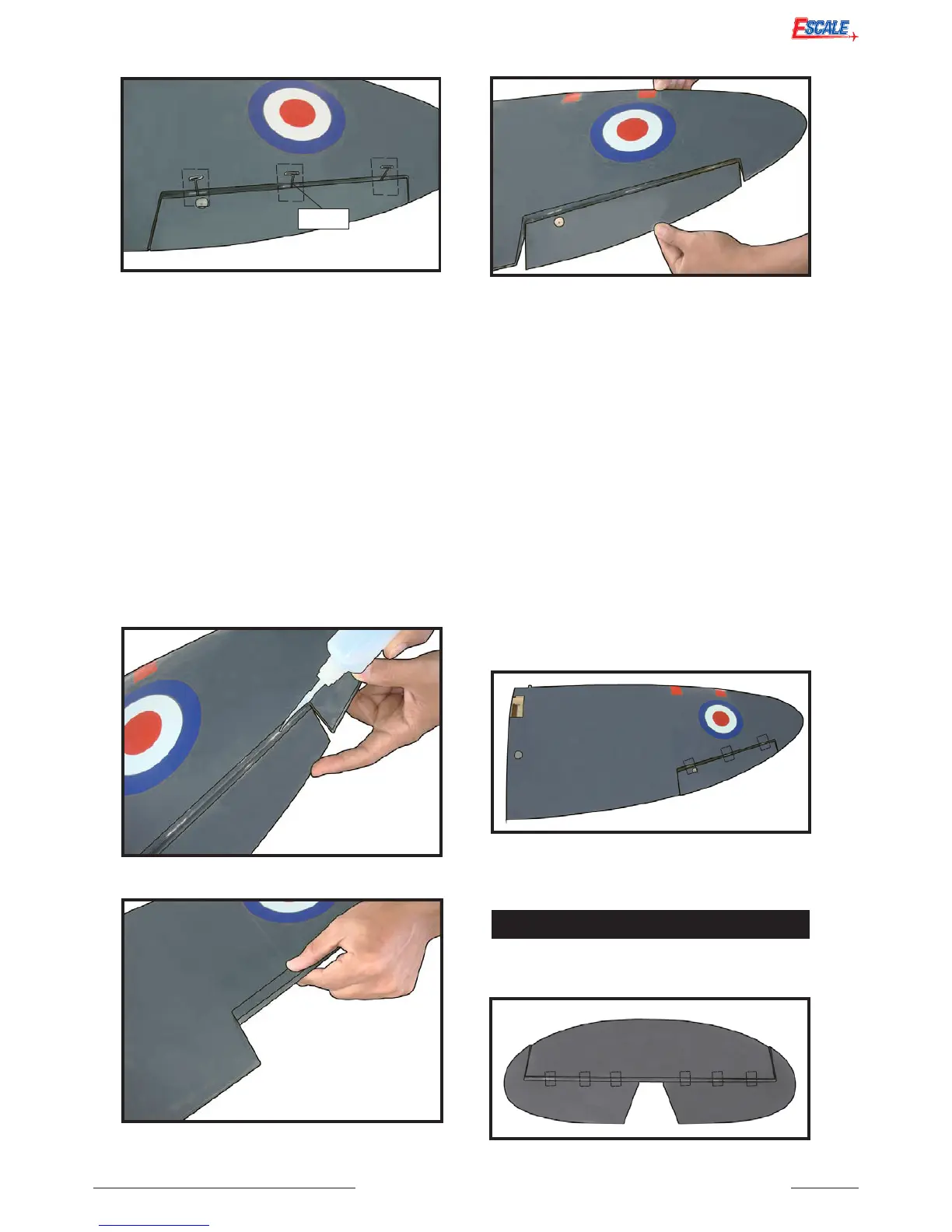 ESCALE