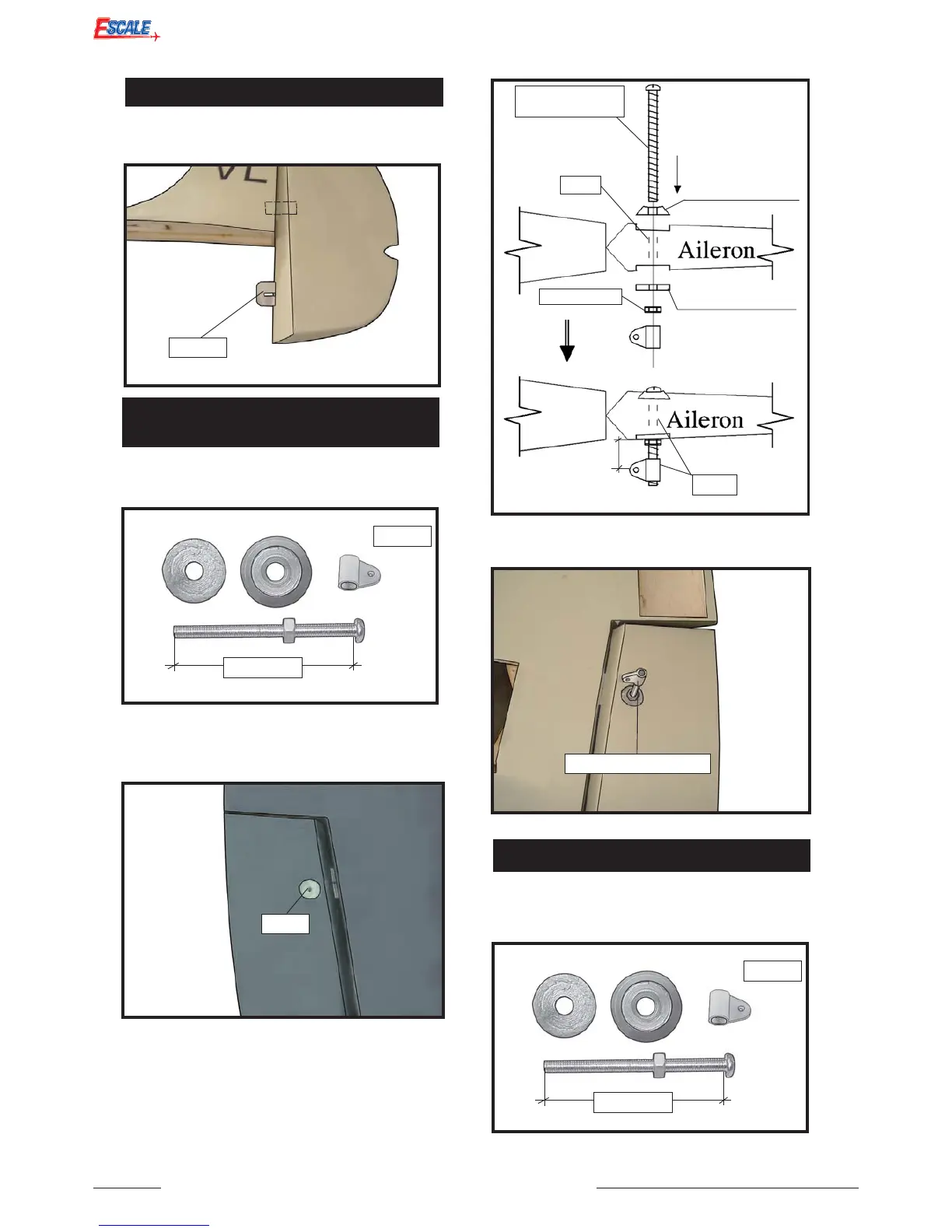 ESCALE

VL

Aileron

Aileron