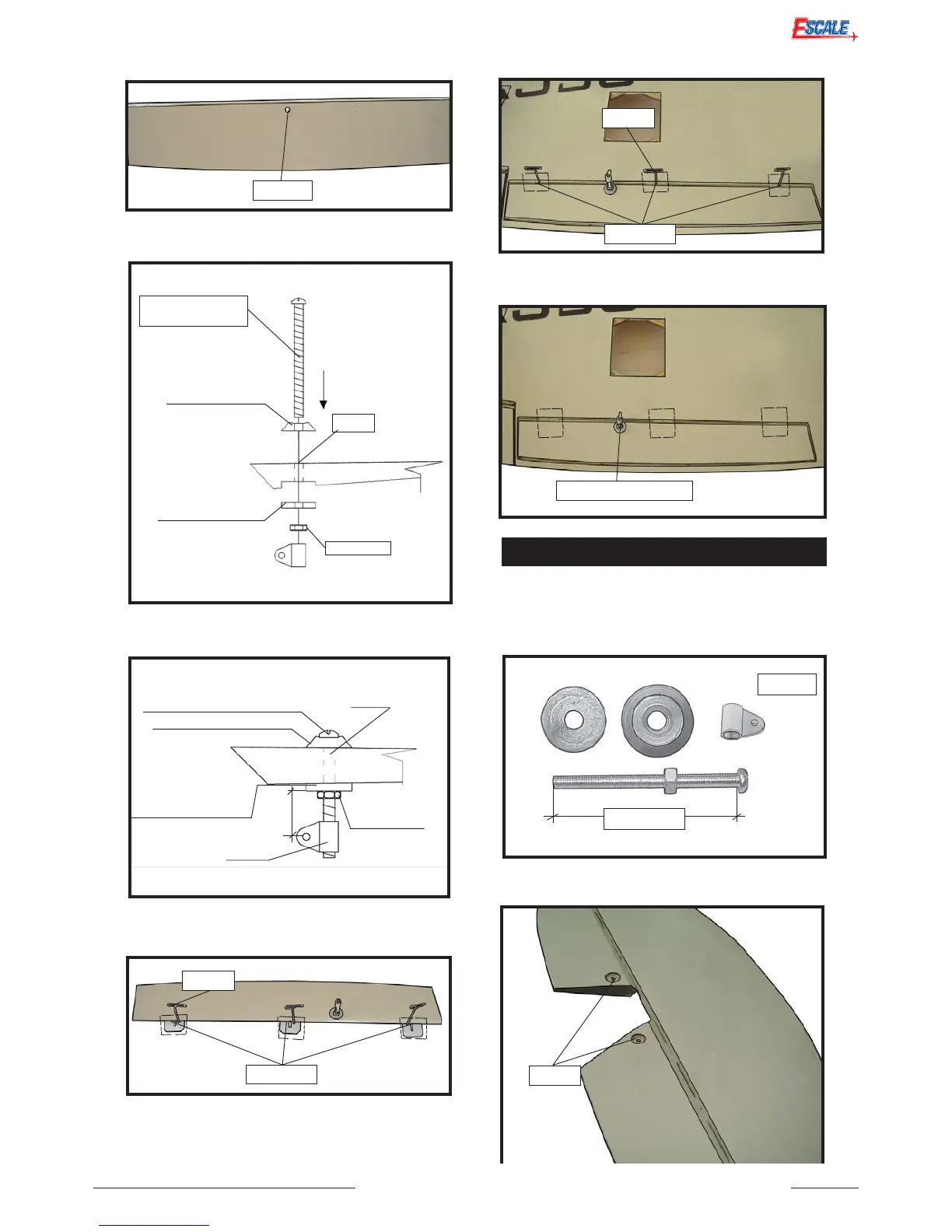 ESCALE