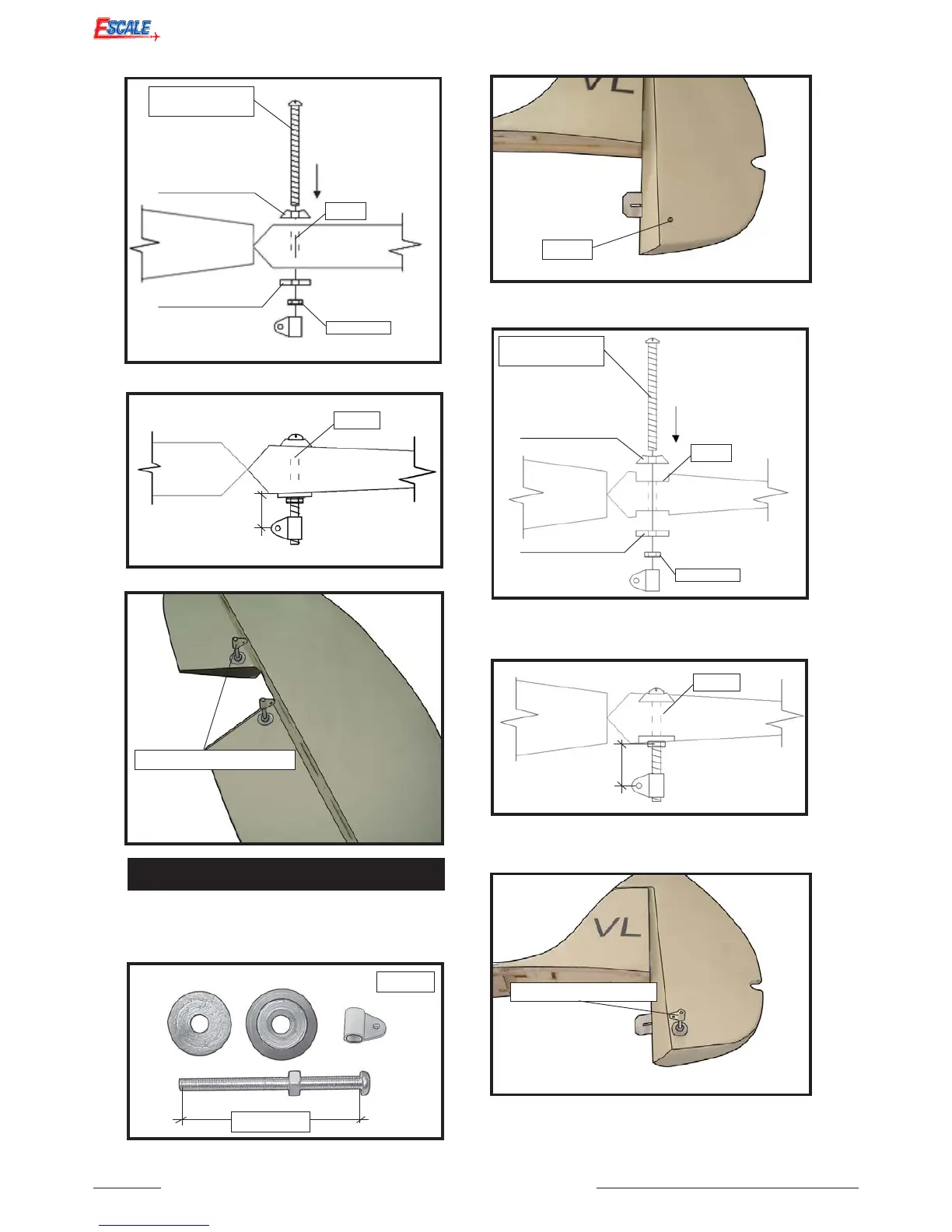 ESCALE

VL

VL