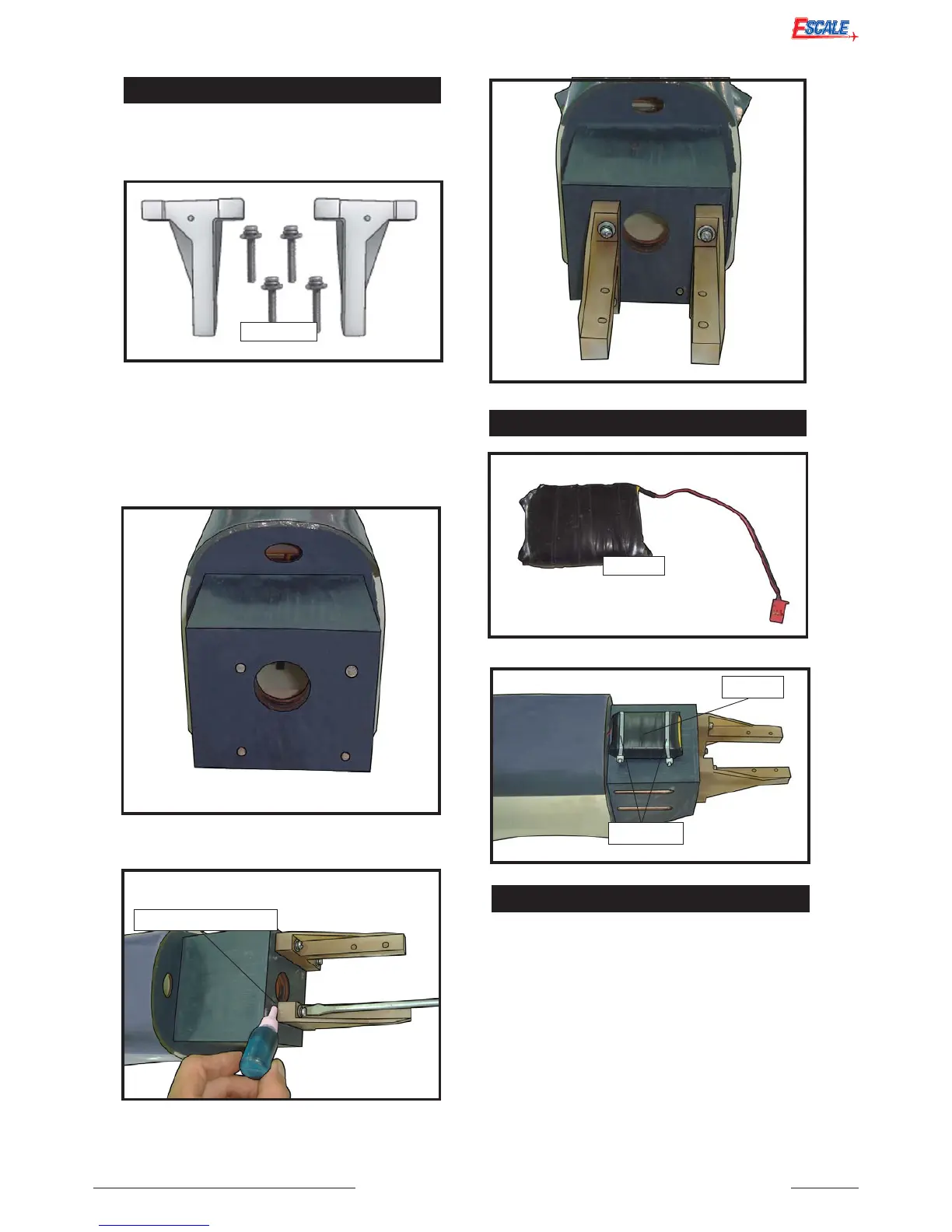 ESCALE