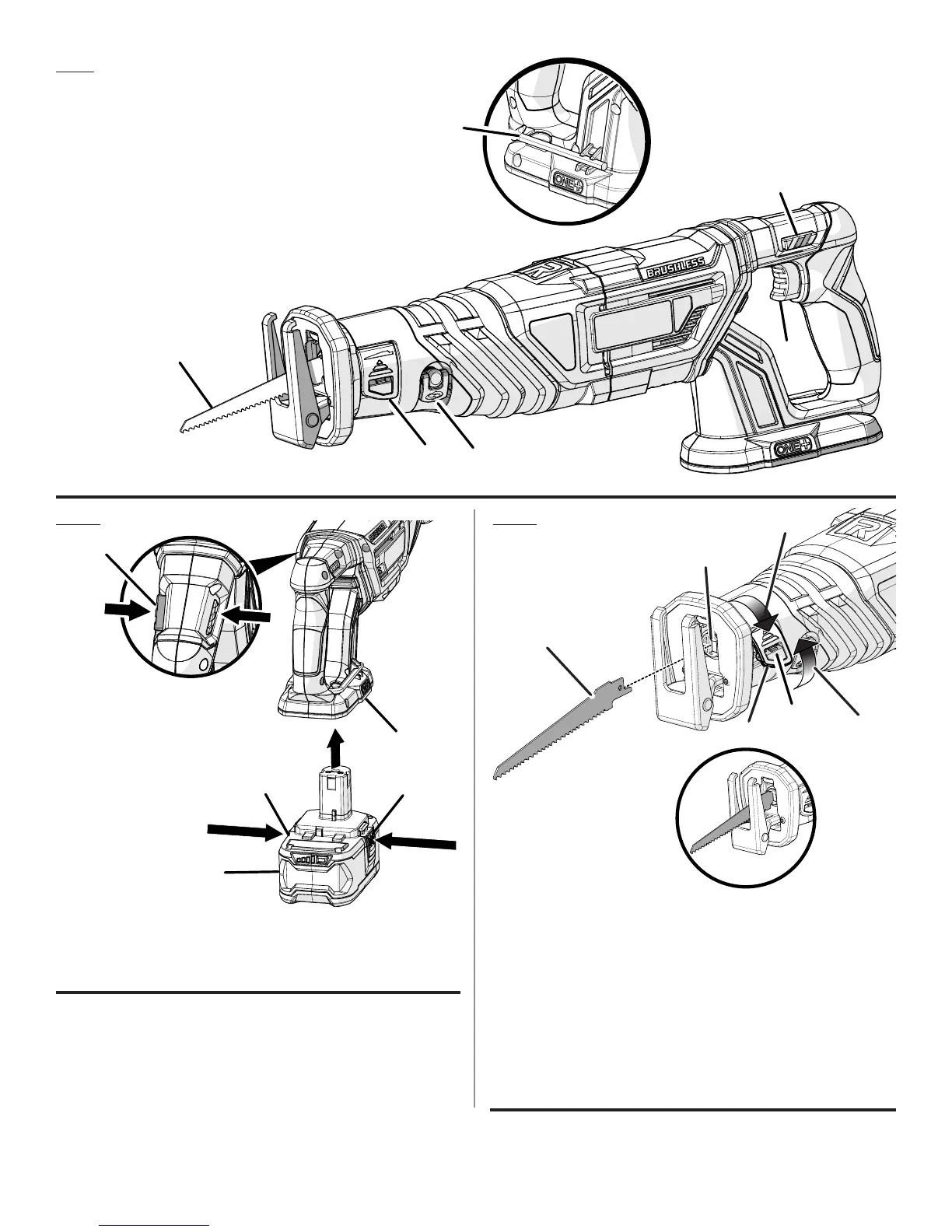 ONE+

BRUSHLESS

ONE+