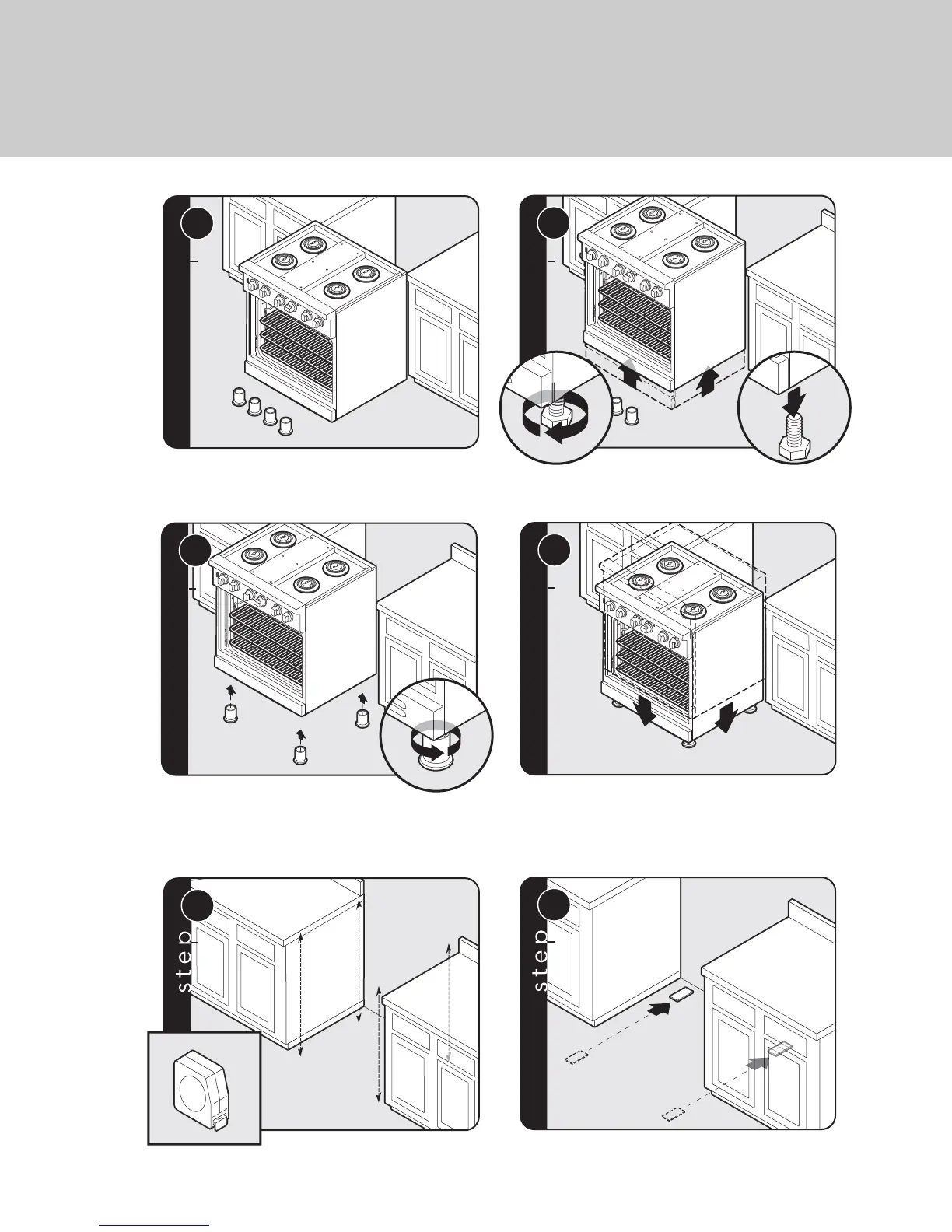 step

step