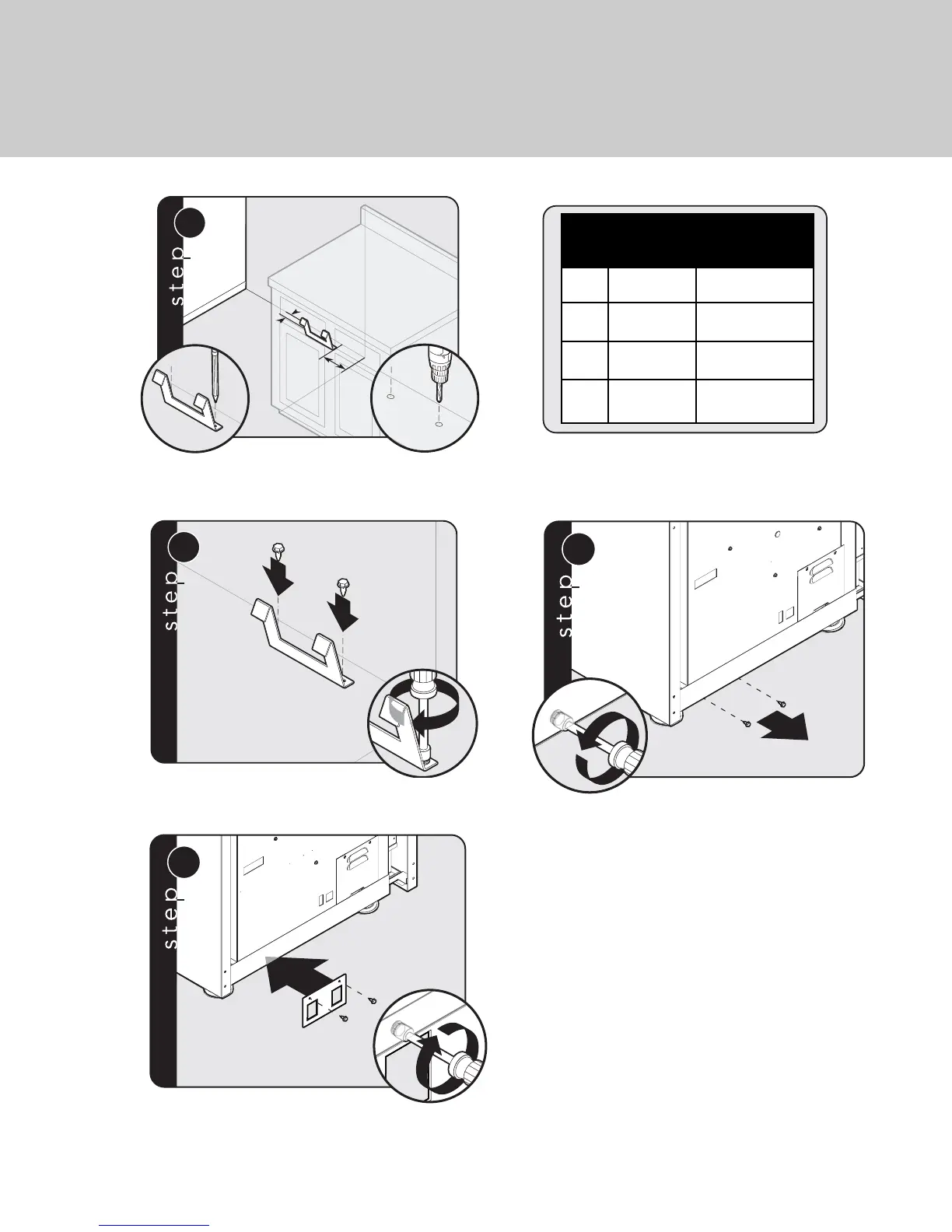 step

step

step

step