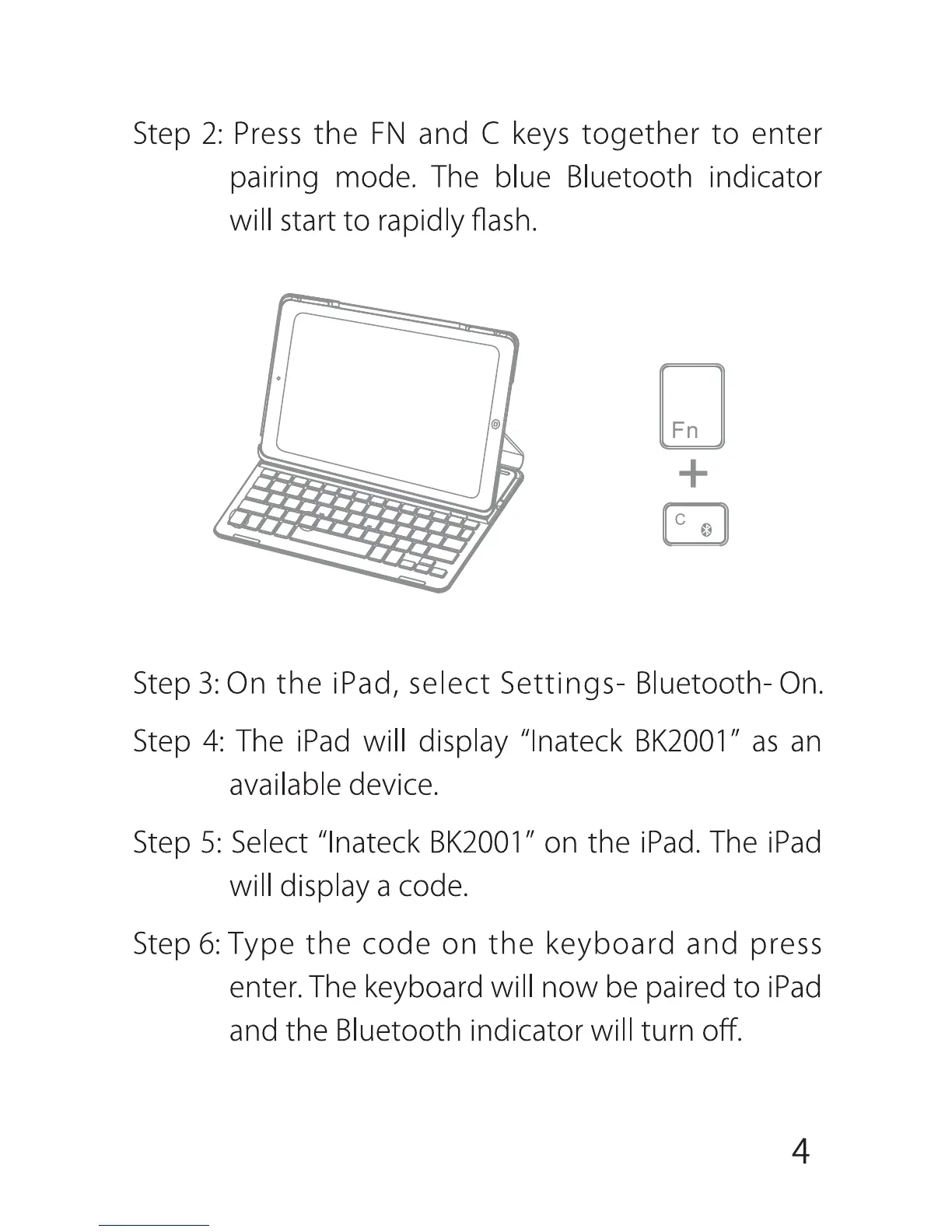 Step 2: Press the FN and C keys together to enter pairing mode. The blue Bluetooth indicator will start to rapidly flash.

Fn
+
C

Step 3: On the iPad, select Settings- Bluetooth- On.

Step 4: The iPad will display “Inateck BK2001” as an available device.

Step 5: Select “Inateck BK2001” on the iPad. The iPad will display a code.

Step 6: Type the code on the keyboard and press enter. The keyboard will now be paired to iPad and the Bluetooth indicator will turn off.

4