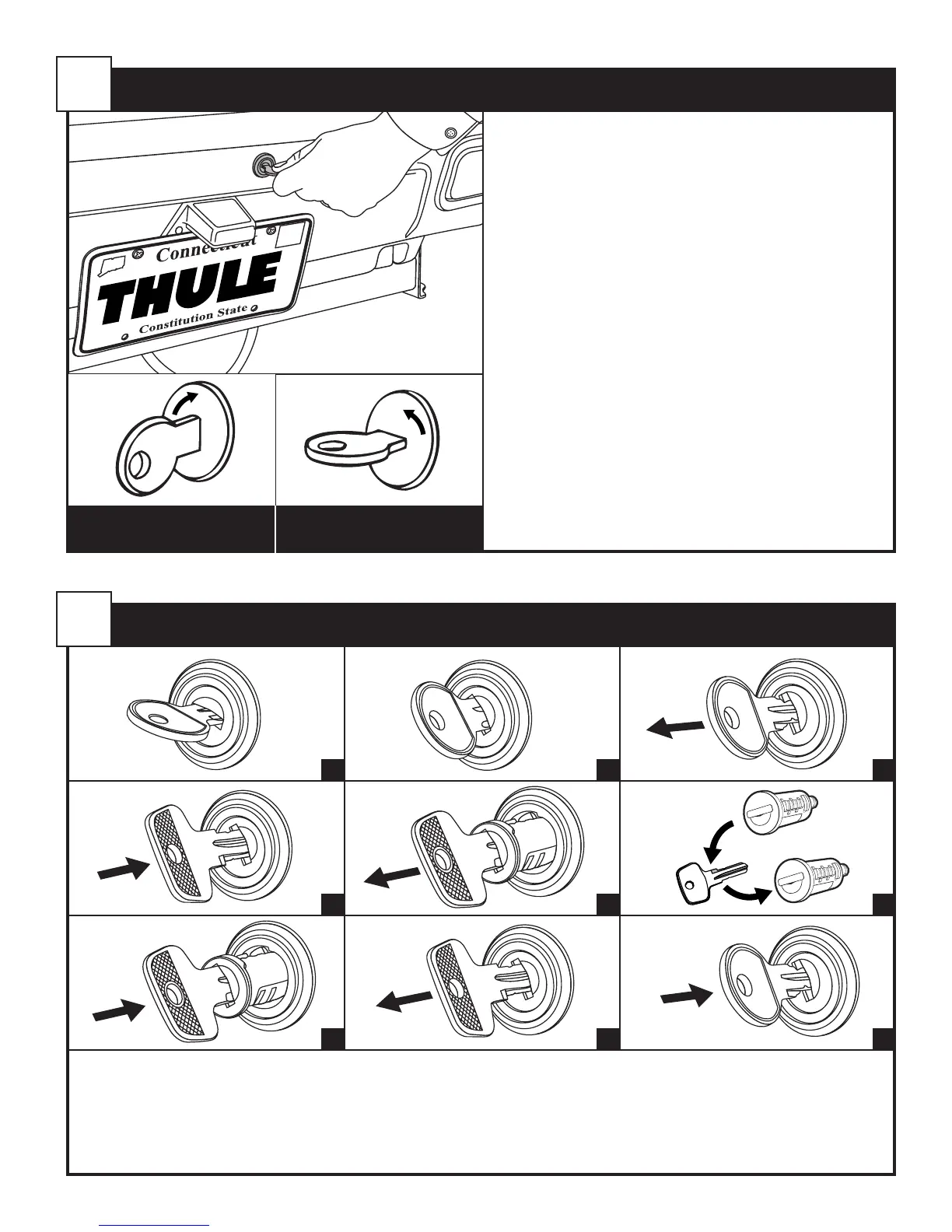 Connecticut

THULE

Constitution State