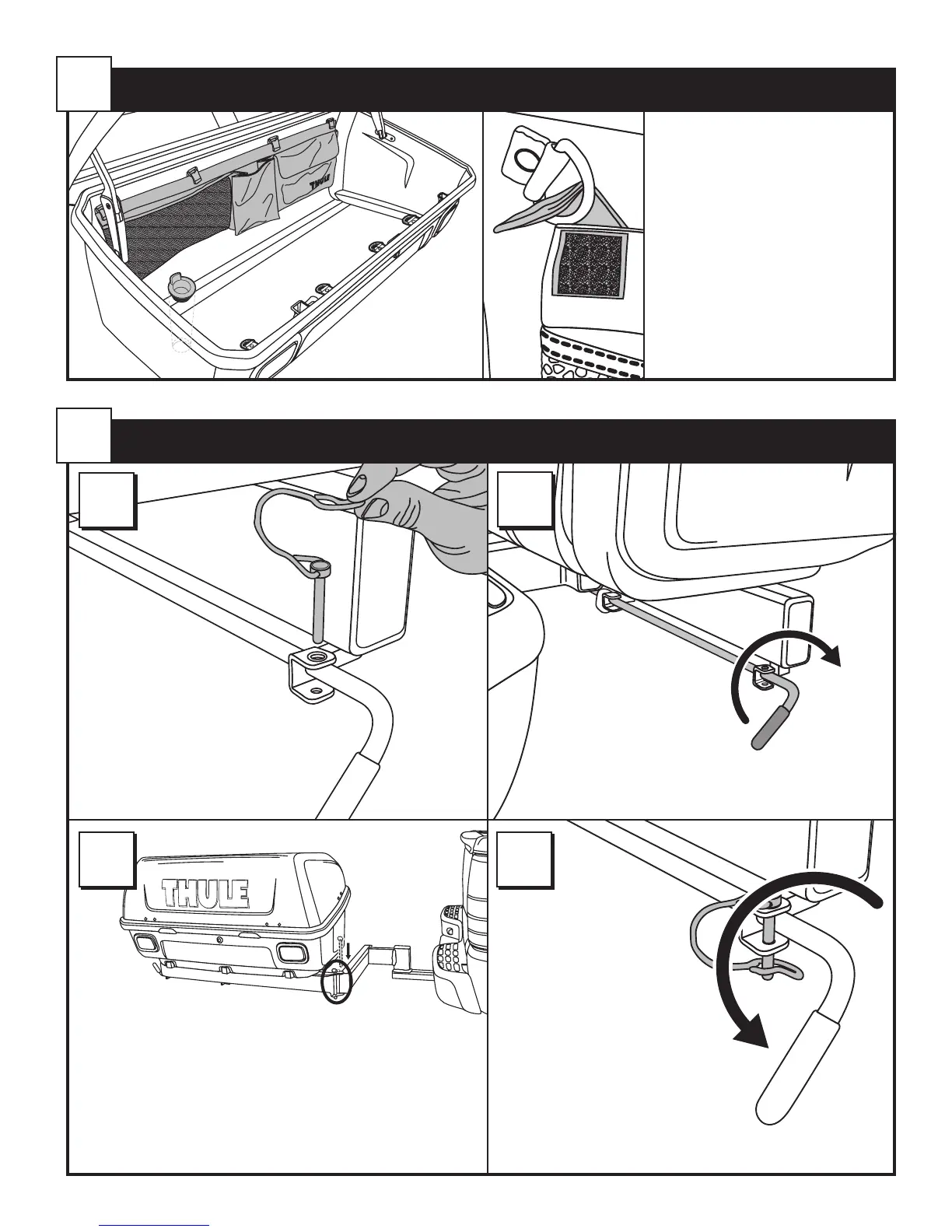 THULE

THULE