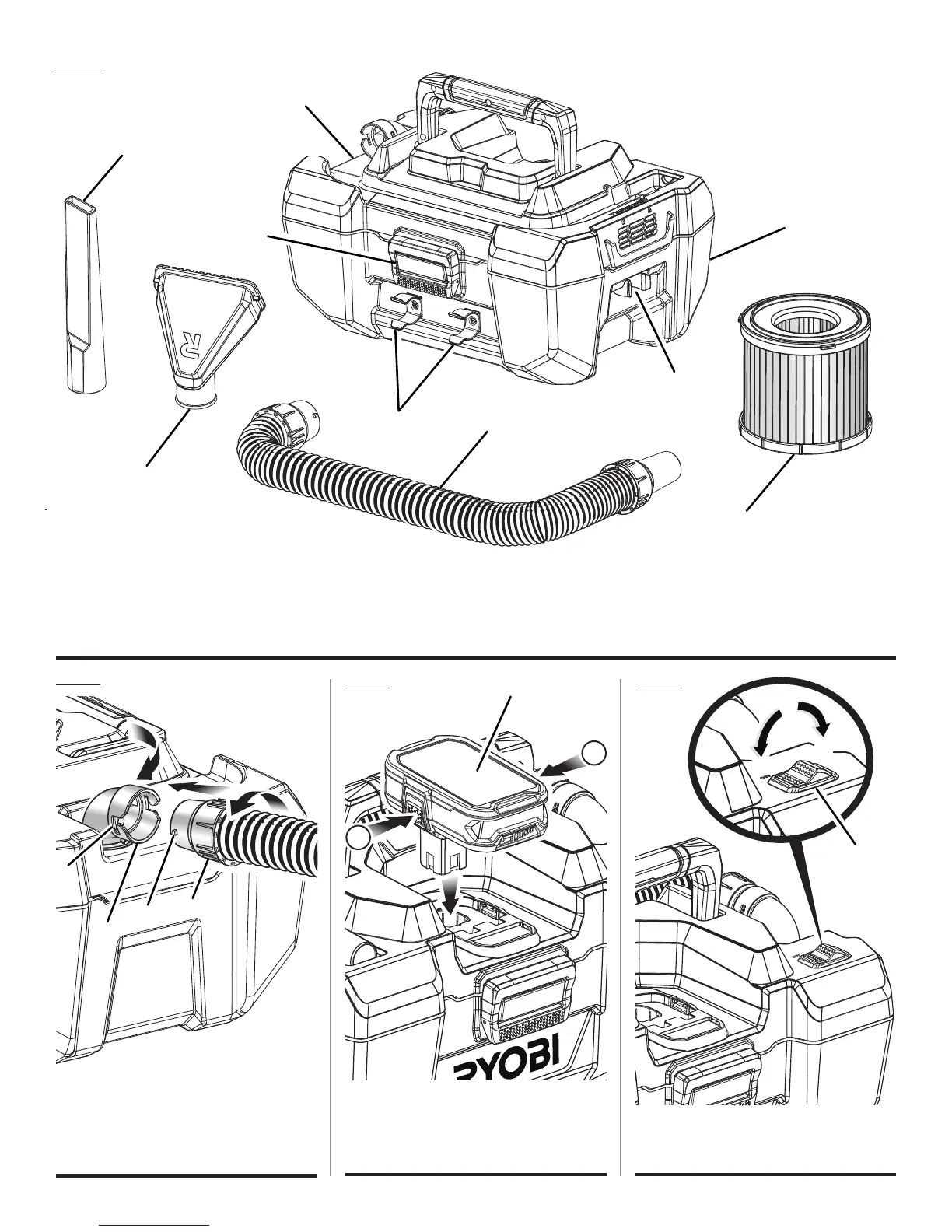 RYOBI